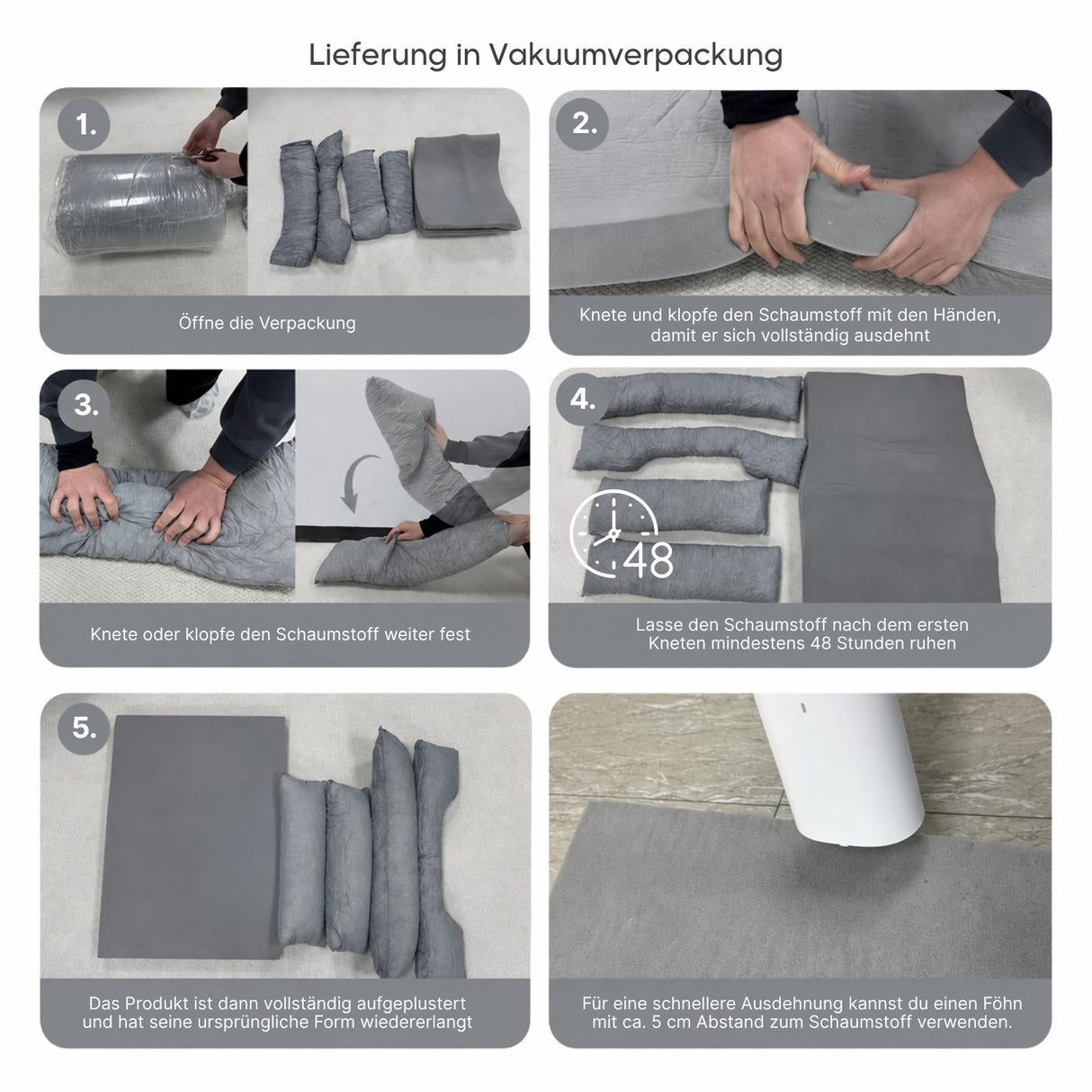 Lieferung in Vakuumverpackung

1.

Öffne die Verpackung

2.

Knete und klopfe den Schaumstoff mit den Händen, damit er sich vollständig ausdehnt

3.

Knete oder klopfe den Schaumstoff weiter fest

4.

48

Lasse den Schaumstoff nach dem ersten Kneten mindestens 48 Stunden ruhen

5.

Das Produkt ist dann vollständig aufgeplustert und hat seine ursprüngliche Form wiedererlangt

Für eine schnellere Ausdehnung kannst du einen Föhn mit ca. 5 cm Abstand zum Schaumstoff verwenden.