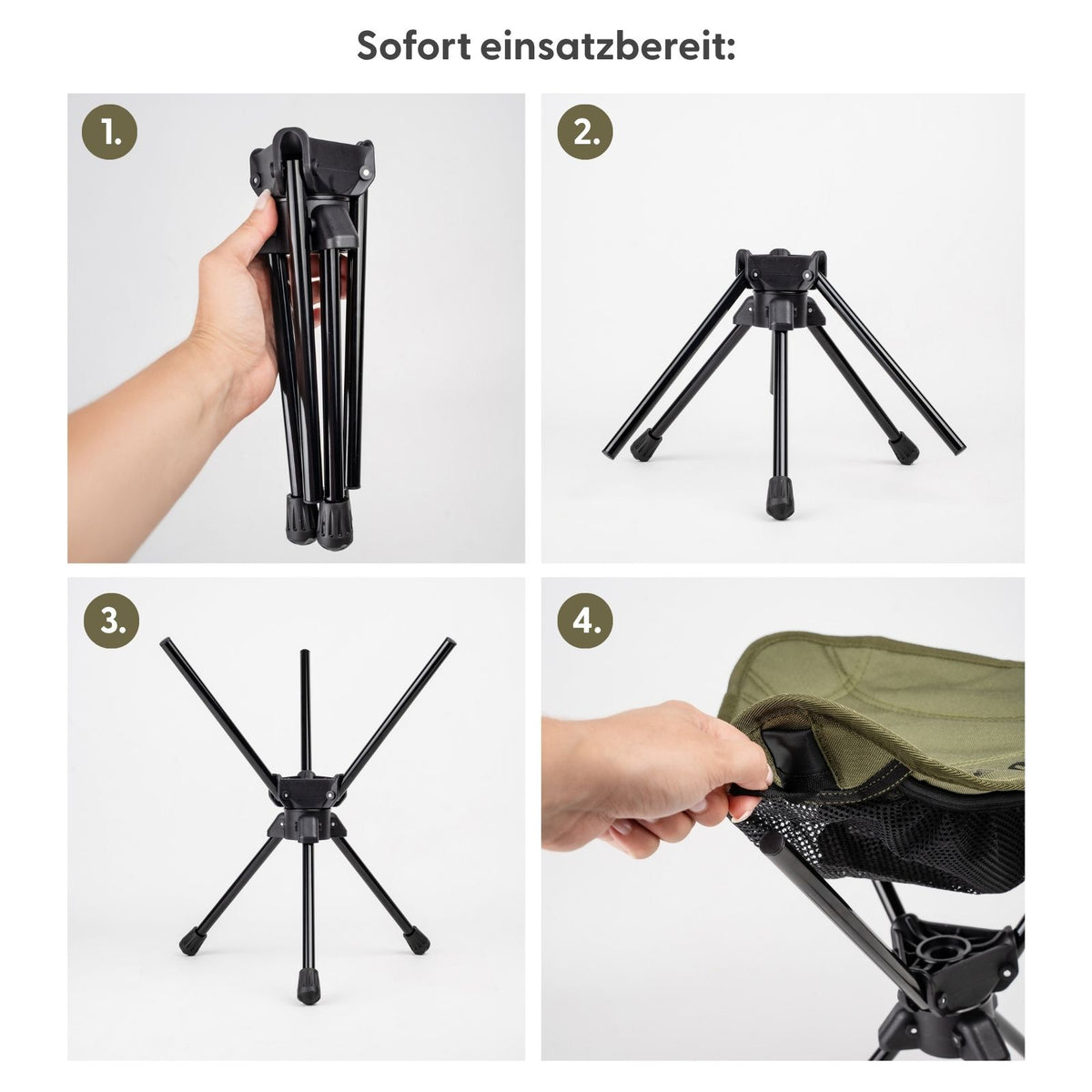 Sofort einsatzbereit:

1.

2.

3.

4.