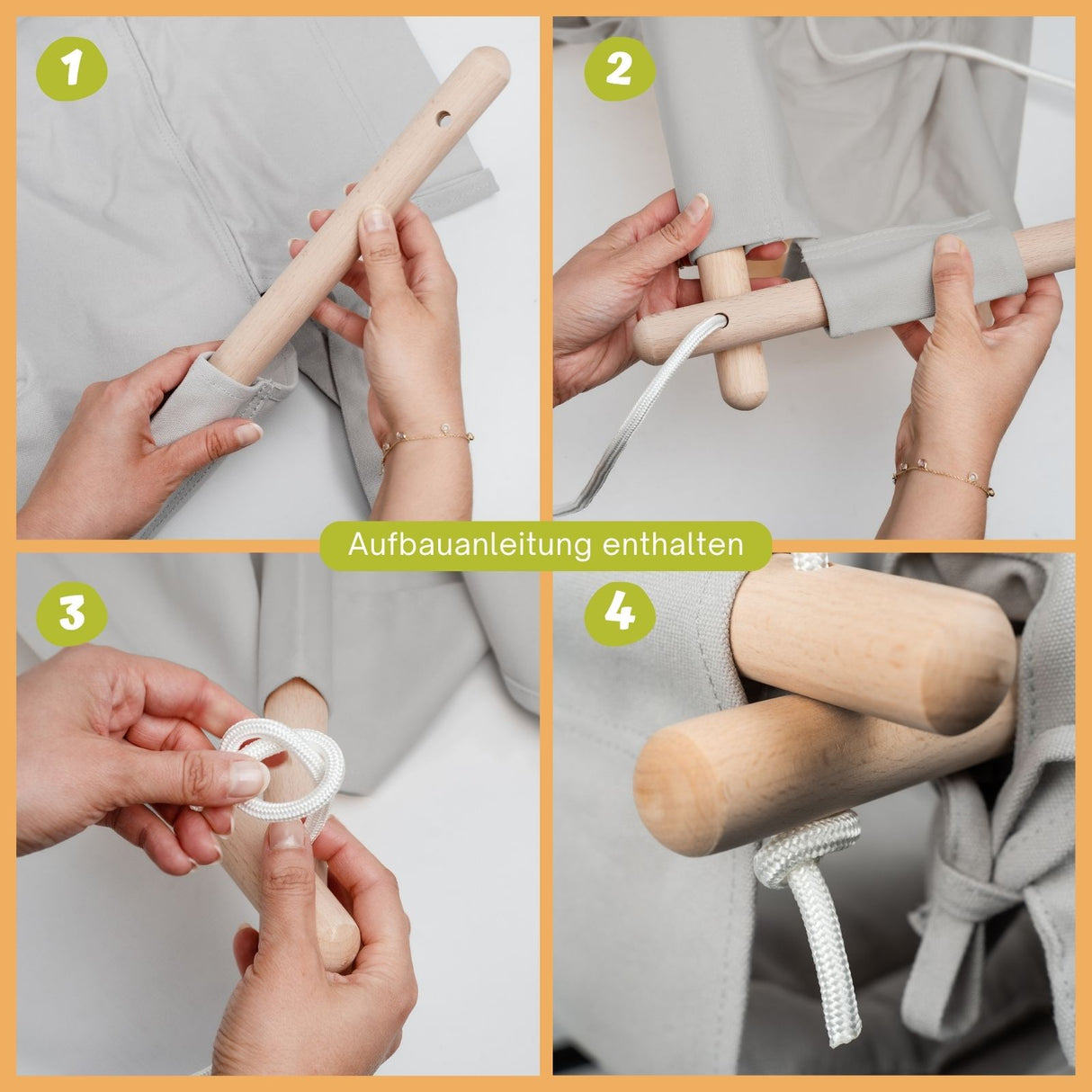 1

2

Aufbauanleitung enthalten

3

4