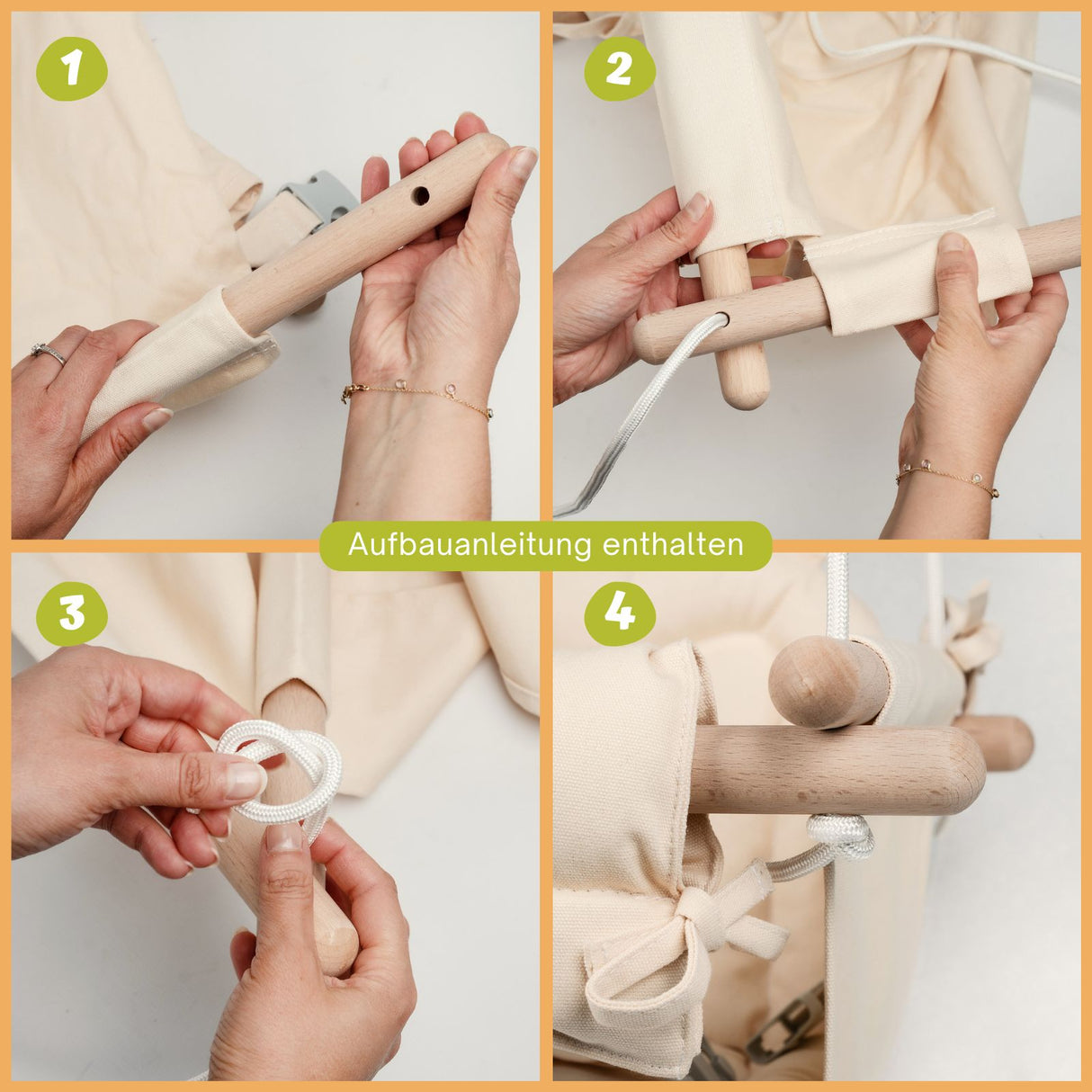 1

2

Aufbauanleitung enthalten

3

4