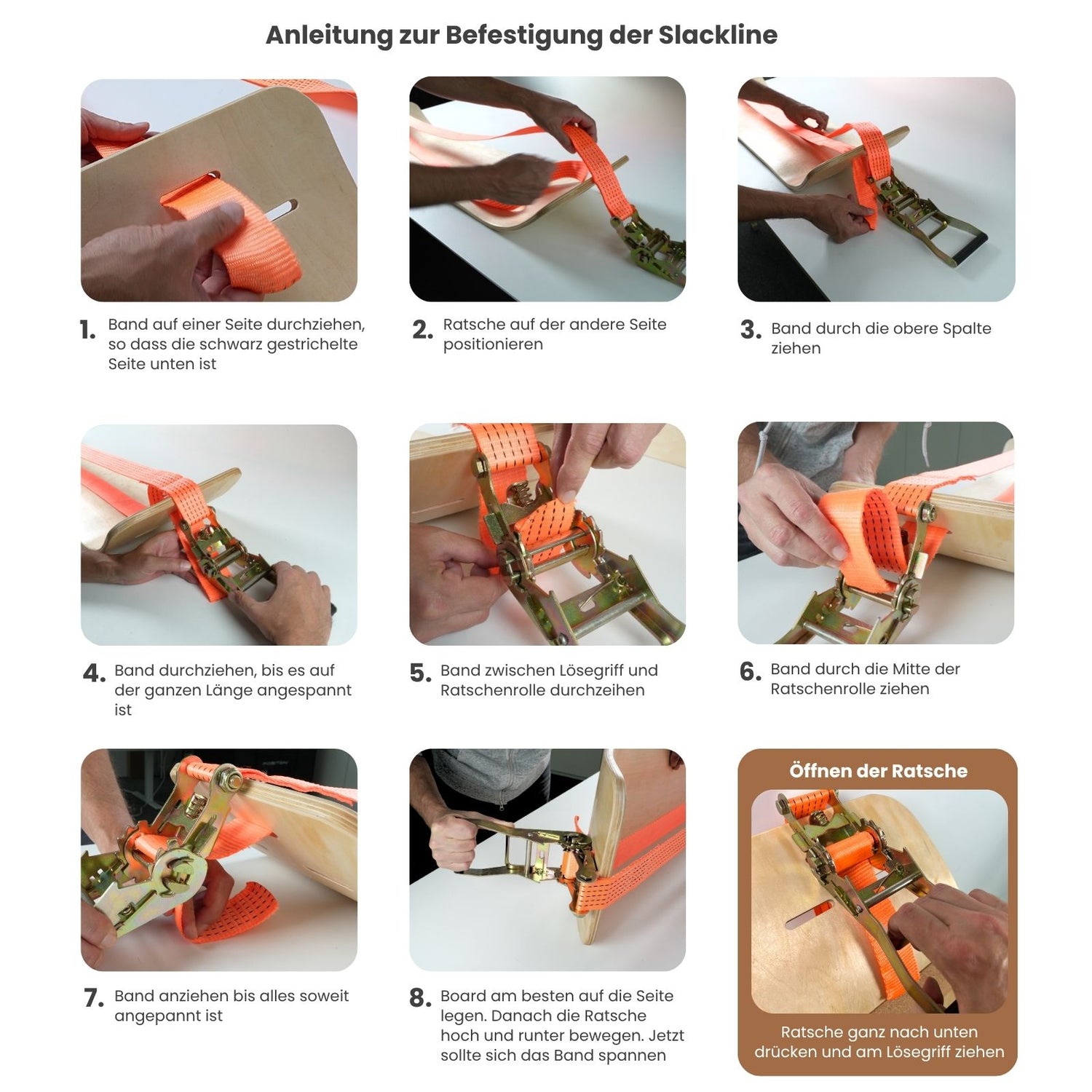 Anleitung zur Befestigung der Slackline

1. Band auf einer Seite durchziehen, so dass die schwarz gestrichelte Seite unten ist

2. Ratsche auf der andere Seite positionieren

3. Band durch die obere Spalte ziehen

4. Band durchziehen, bis es auf der ganzen Länge angespannt ist

5. Band zwischen Lösegriff und Ratschenrolle durchzeihen

6. Band durch die Mitte der Ratschenrolle ziehen

7. Band anziehen bis alles soweit angepannt ist

8. Board am besten auf die Seite legen. Danach die Ratsche hoch und runter bewegen. Jetzt sollte sich das Band spannen

Öffnen der Ratsche

Ratsche ganz nach unten drücken und am Lösegriff ziehen