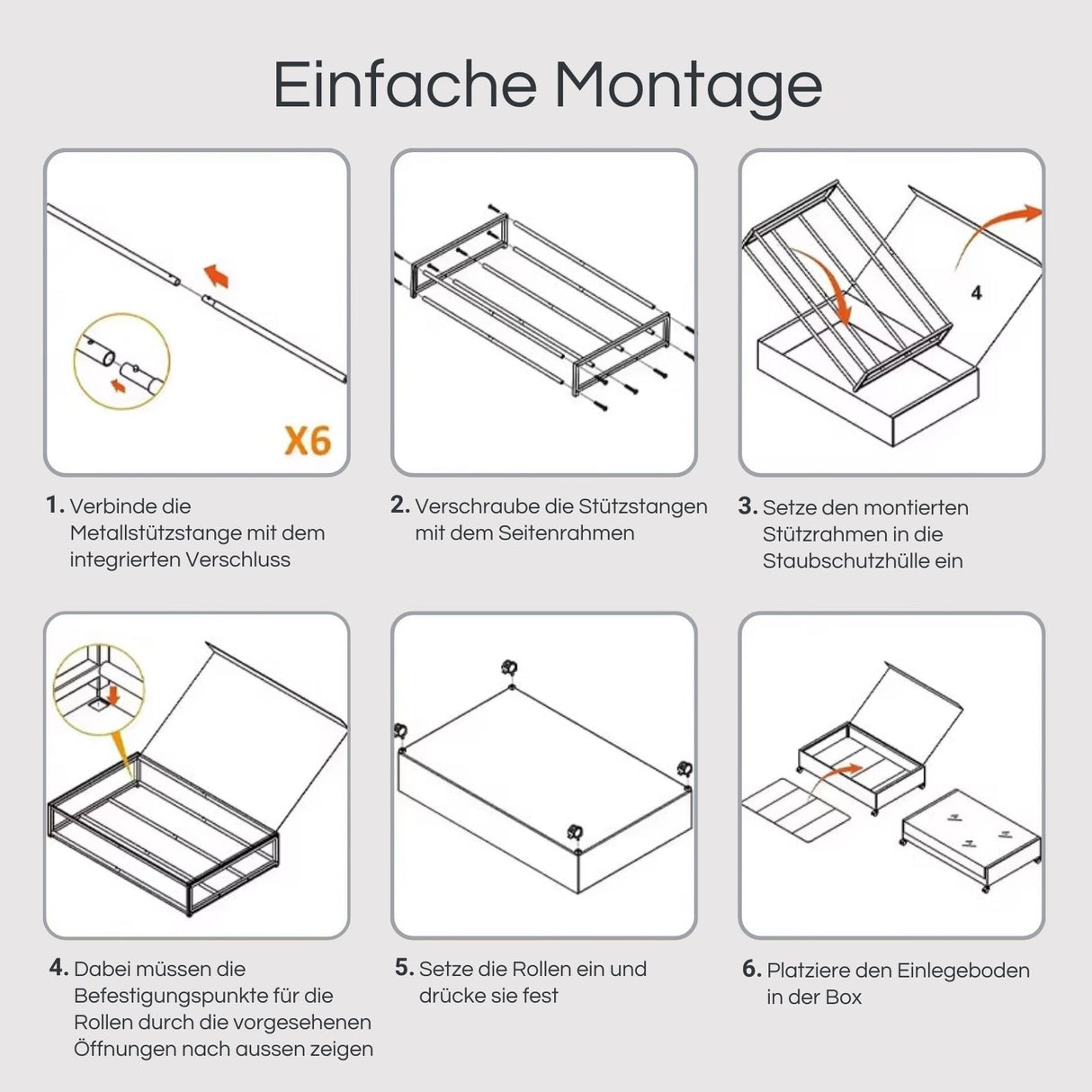 Einfache Montage

X6

1. Verbinde die Metallstützstange mit dem integrierten Verschluss

2. Verschraube die Stützstangen mit dem Seitenrahmen

4

3. Setze den montierten Stützrahmen in die Staubschutzhülle ein

4. Dabei müssen die Befestigungspunkte für die Rollen durch die vorgesehenen Öffnungen nach aussen zeigen

5. Setze die Rollen ein und drücke sie fest

6. Platziere den Einlegeboden in der Box