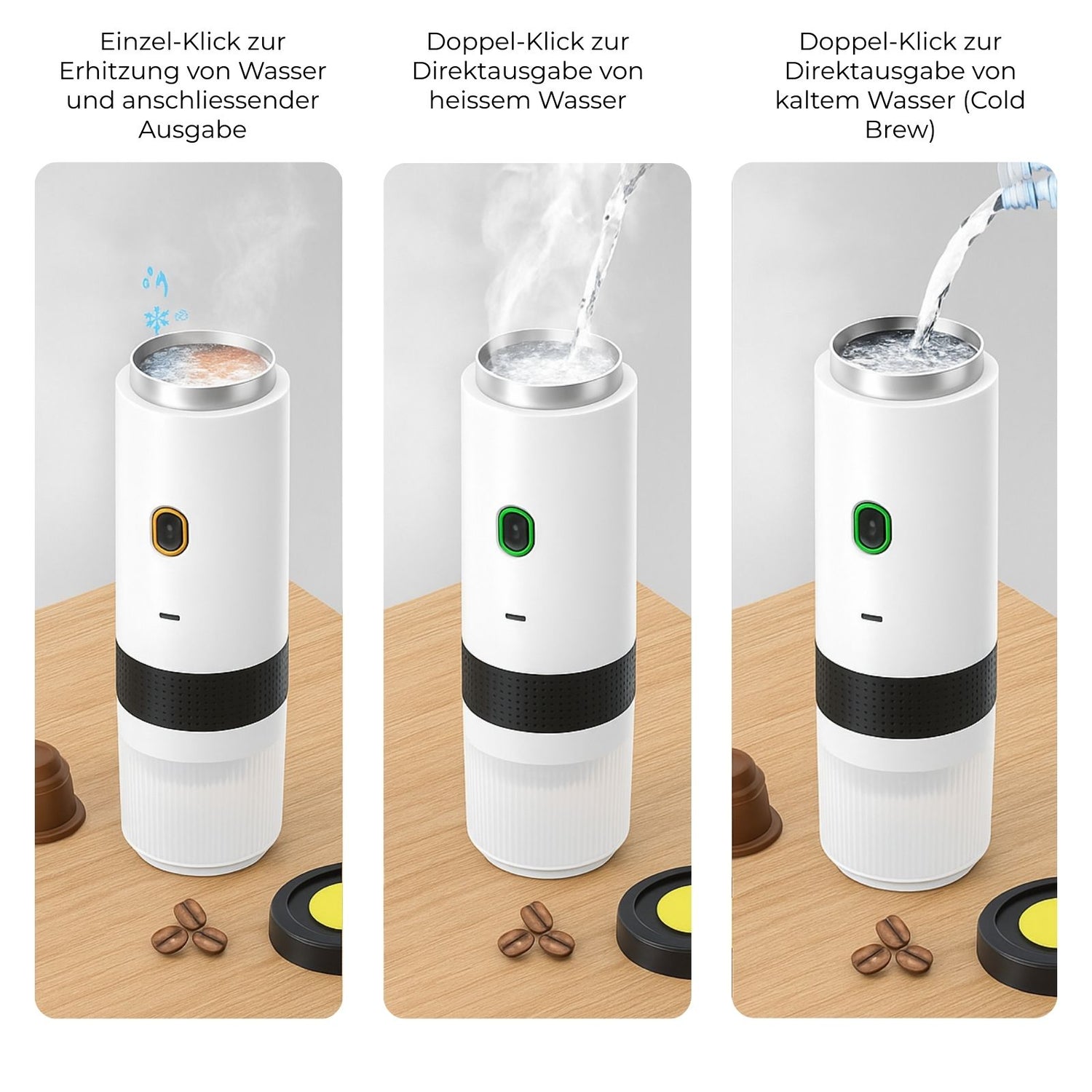 Einzel-Klick zur Erhitzung von Wasser und anschliessender Ausgabe

Doppel-Klick zur Direktausgabe von heissem Wasser

Doppel-Klick zur Direktausgabe von kaltem Wasser (Cold Brew)