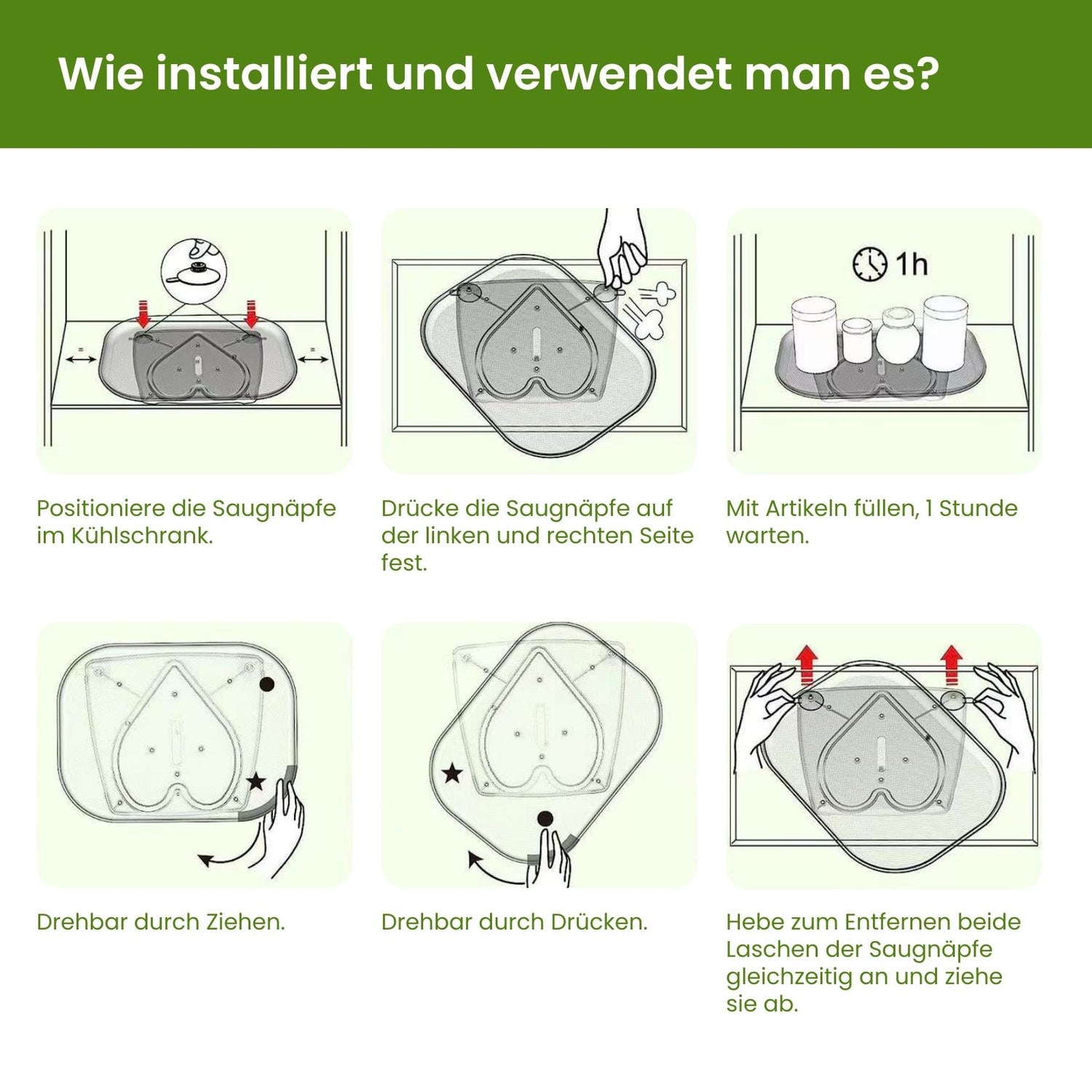 Wie installiert und verwendet man es?

1h

Positioniere die Saugnäpfe im Kühlschrank.

Drücke die Saugnäpfe auf der linken und rechten Seite fest.

Mit Artikeln füllen, 1 Stunde warten.

Drehbar durch Ziehen.

Drehbar durch Drücken.

Hebe zum Entfernen beide Laschen der Saugnäpfe gleichzeitig an und ziehe sie ab.