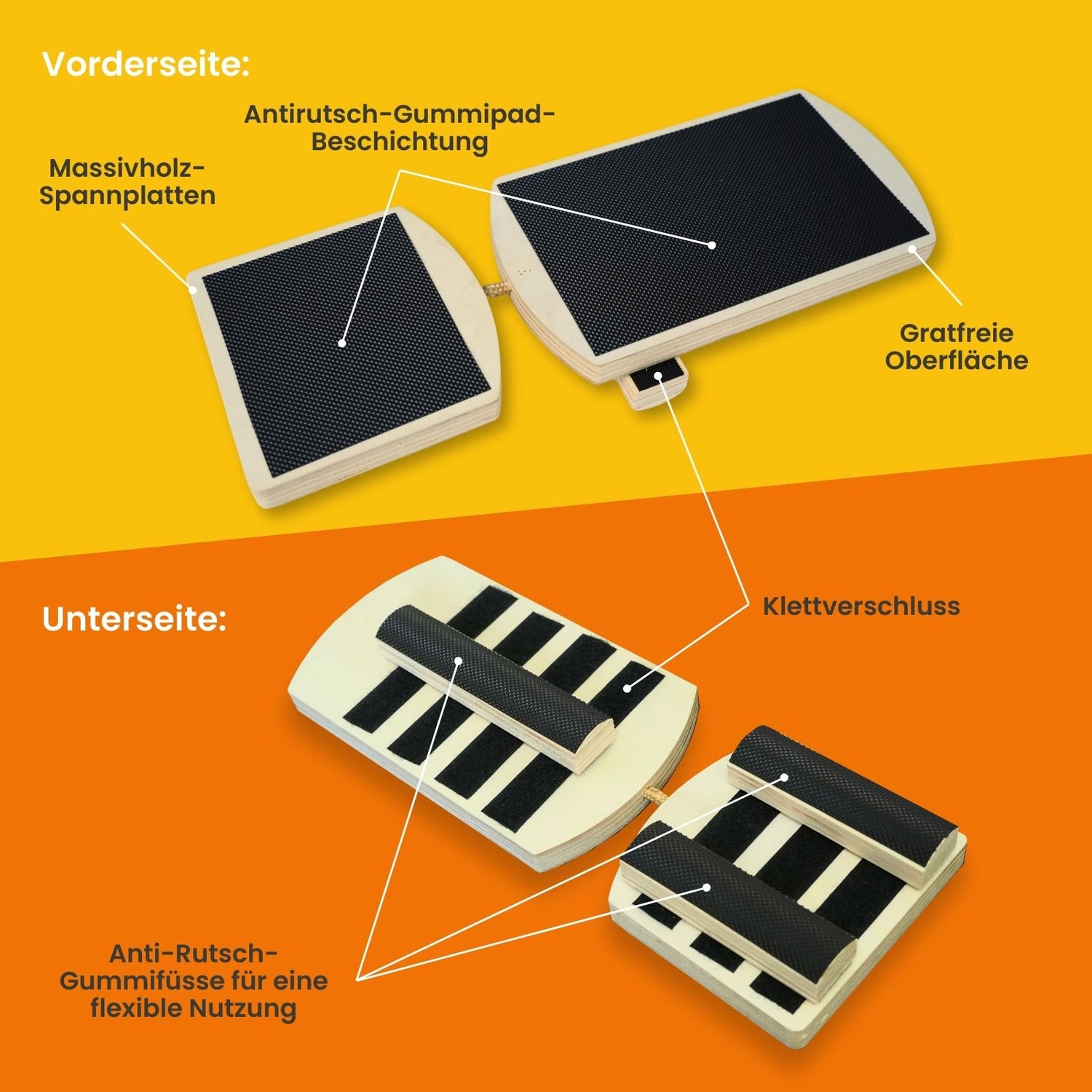 Vorderseite:

Antirutsch-Gummipad-Beschichtung

Massivholz-Spannplatten

Gratfreie Oberfläche

Unterseite:

Klettverschluss

Anti-Rutsch-Gummifüsse für eine flexible Nutzung