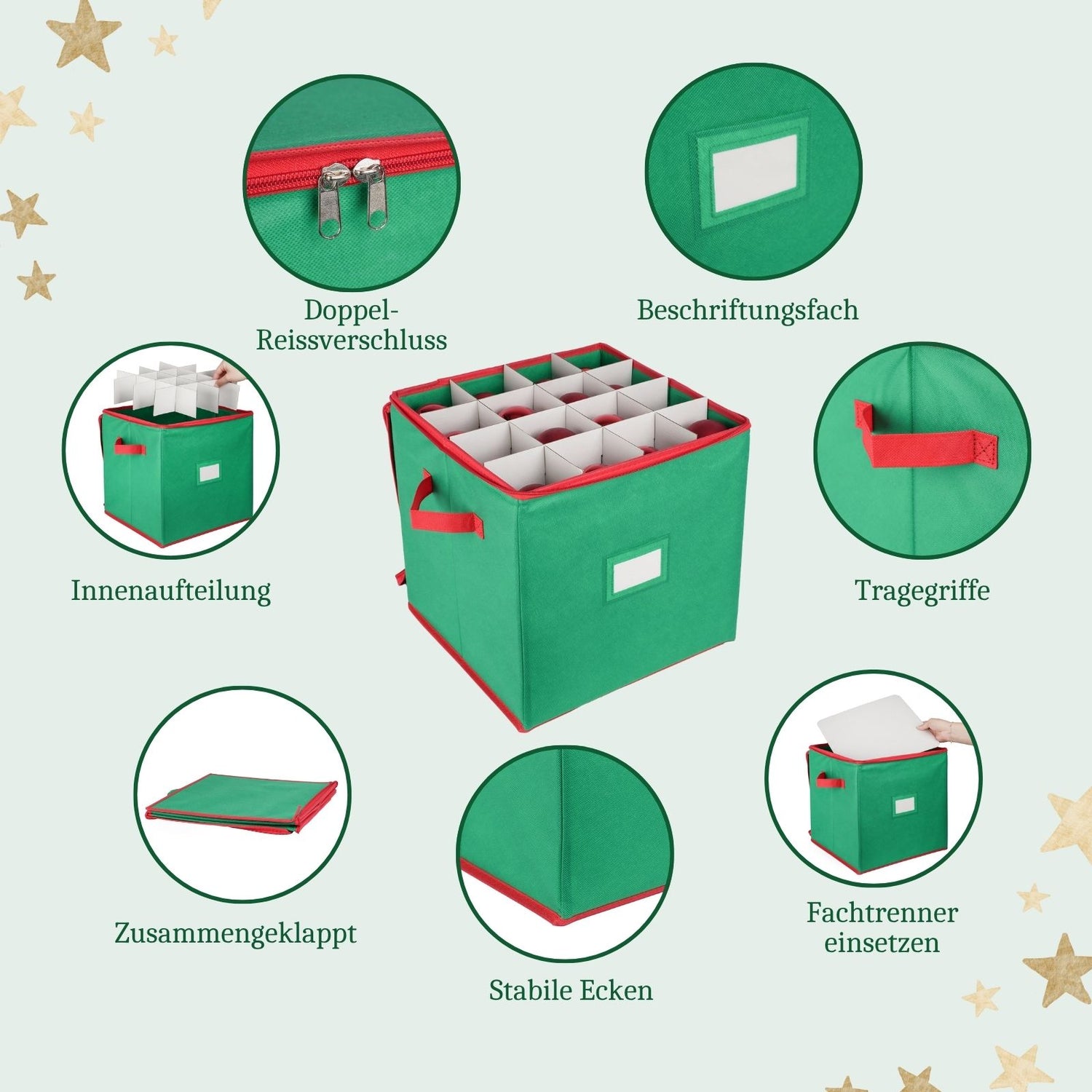 Doppel-Reissverschluss

Beschriftungsfach

Innenaufteilung

Tragegriffe

Zusammengeklappt

Stabile Ecken

Fachtrenner einsetzen