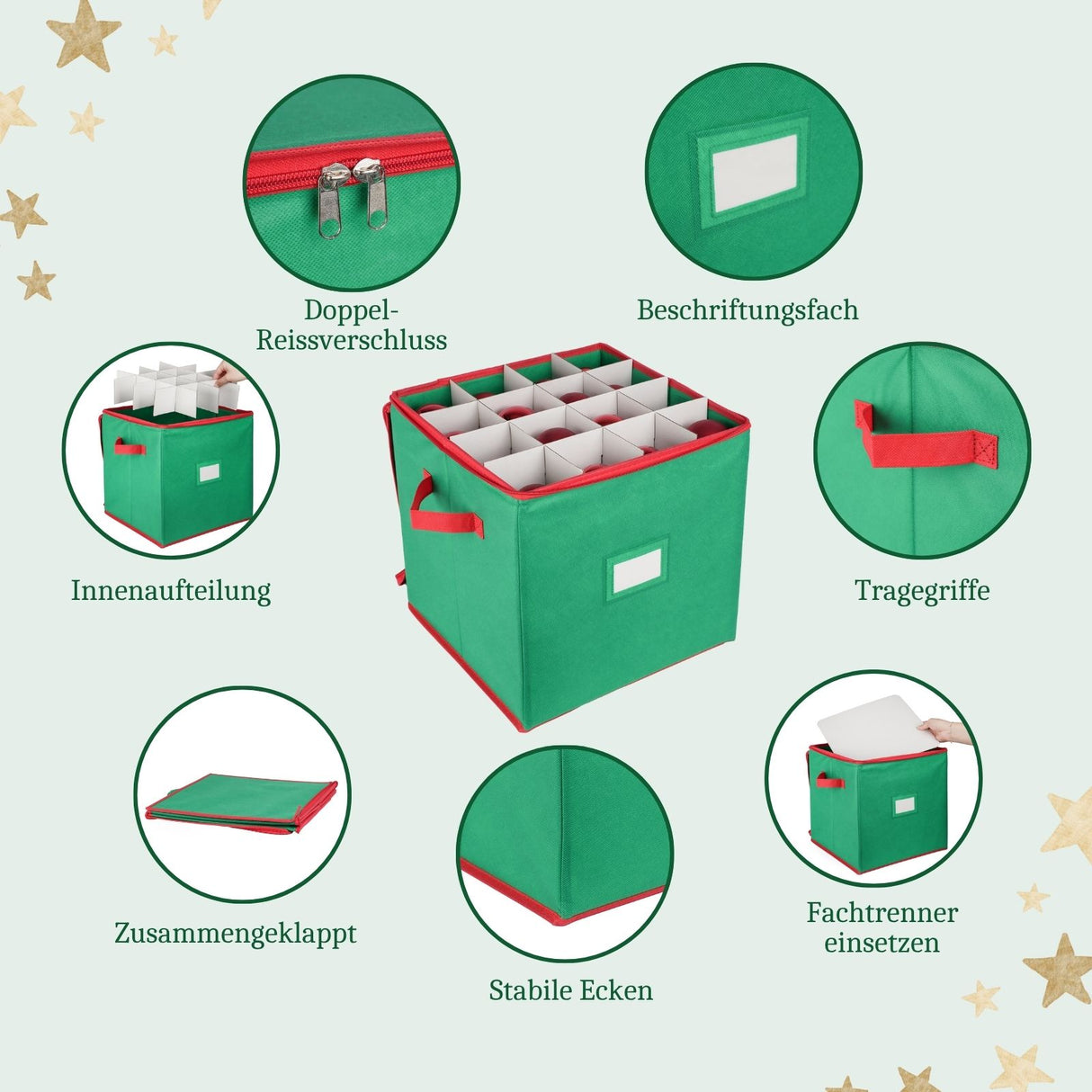 Doppel-Reissverschluss

Beschriftungsfach

Innenaufteilung

Tragegriffe

Zusammengeklappt

Stabile Ecken

Fachtrenner einsetzen