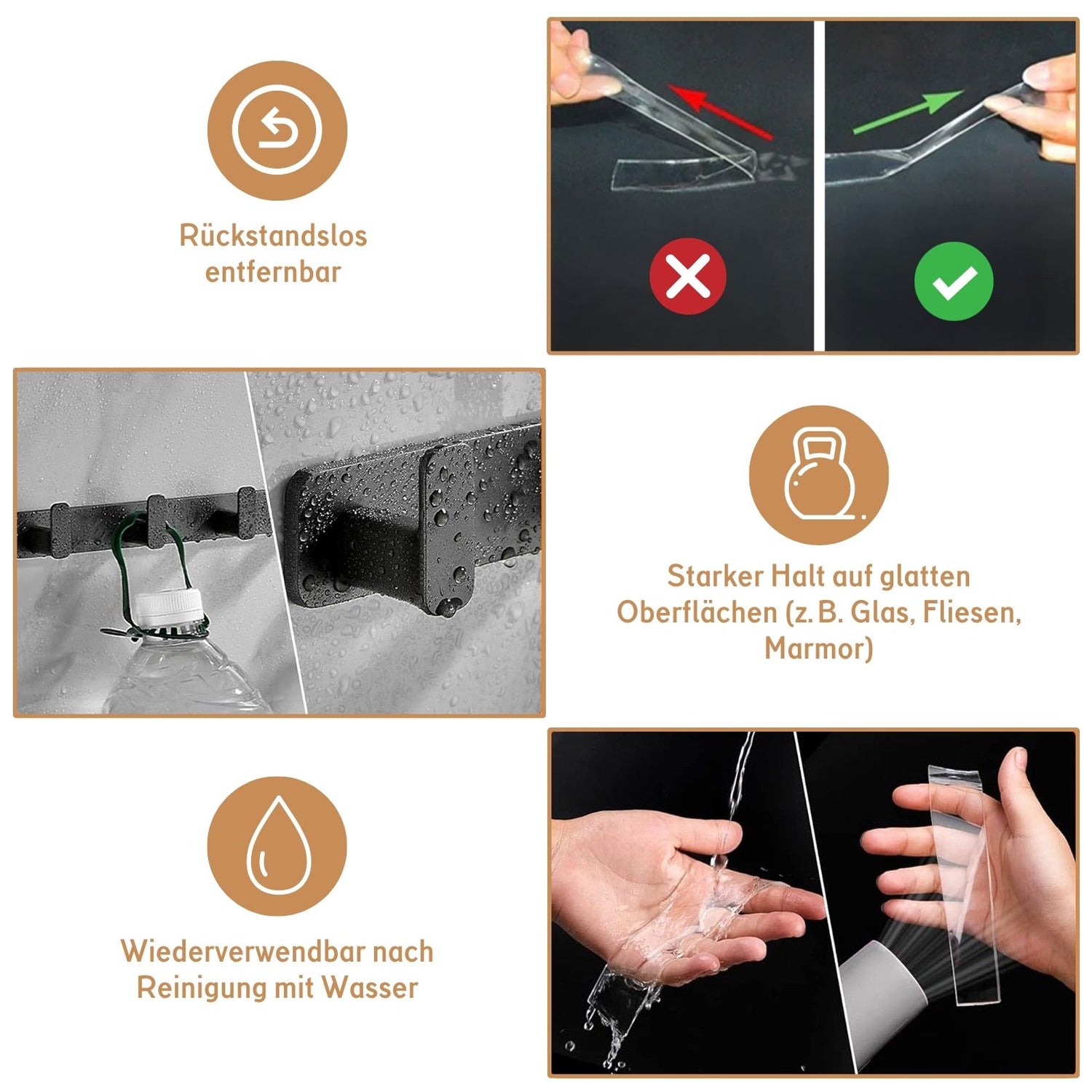 Rückstandslos entfernbar

Starker Halt auf glatten Oberflächen (z. B. Glas, Fliesen, Marmor)

Wiederverwendbar nach Reinigung mit Wasser