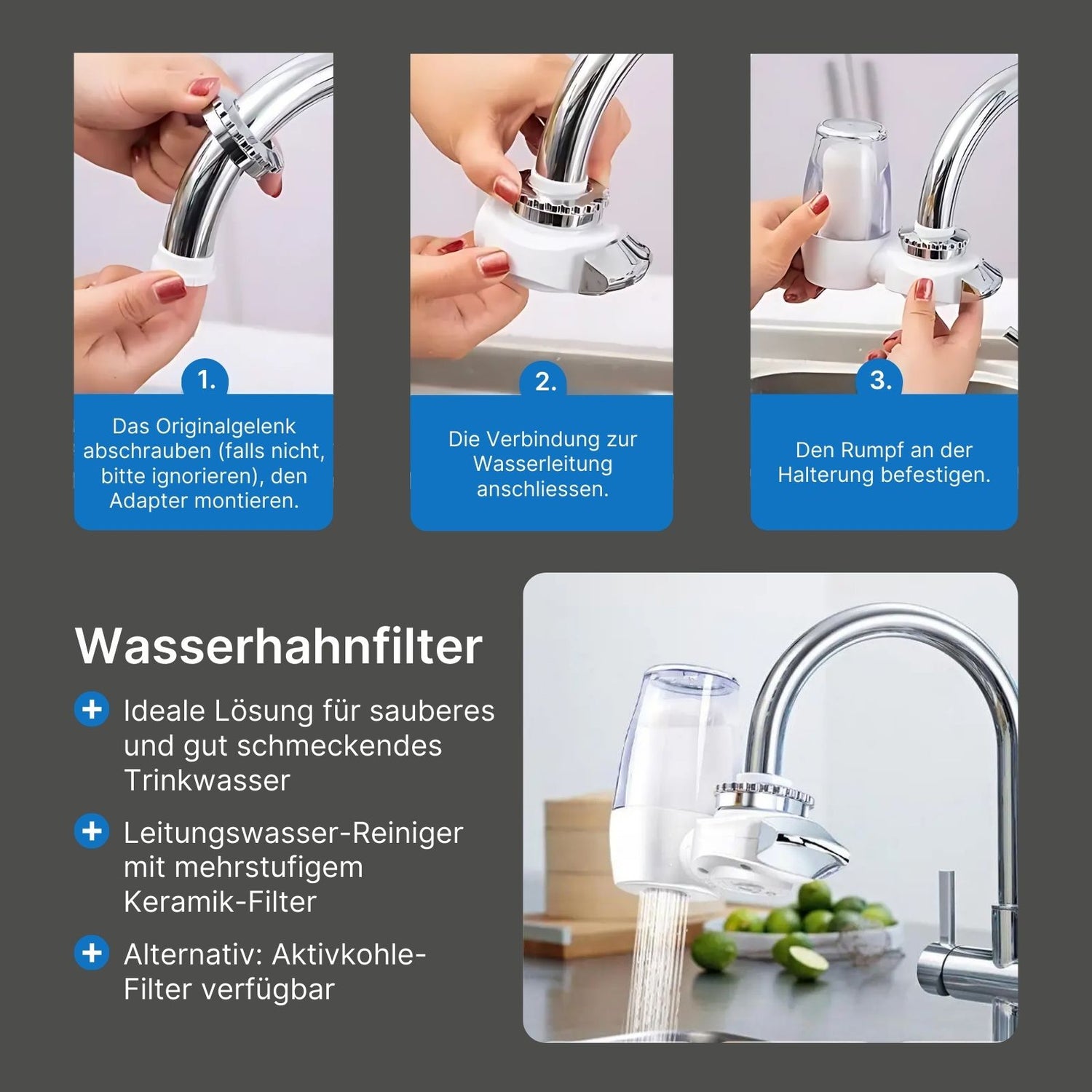 1.

Das Originalgelenk abschrauben (falls nicht, bitte ignorieren), den Adapter montieren.

2.

Die Verbindung zur Wasserleitung anschliessen.

3.

Den Rumpf an der Halterung befestigen.

Wasserhahnfilter

+ Ideale Lösung für sauberes und gut schmeckendes Trinkwasser

+ Leitungswasser-Reiniger mit mehrstufigem Keramik-Filter

+ Alternativ: Aktivkohle-Filter verfügbar