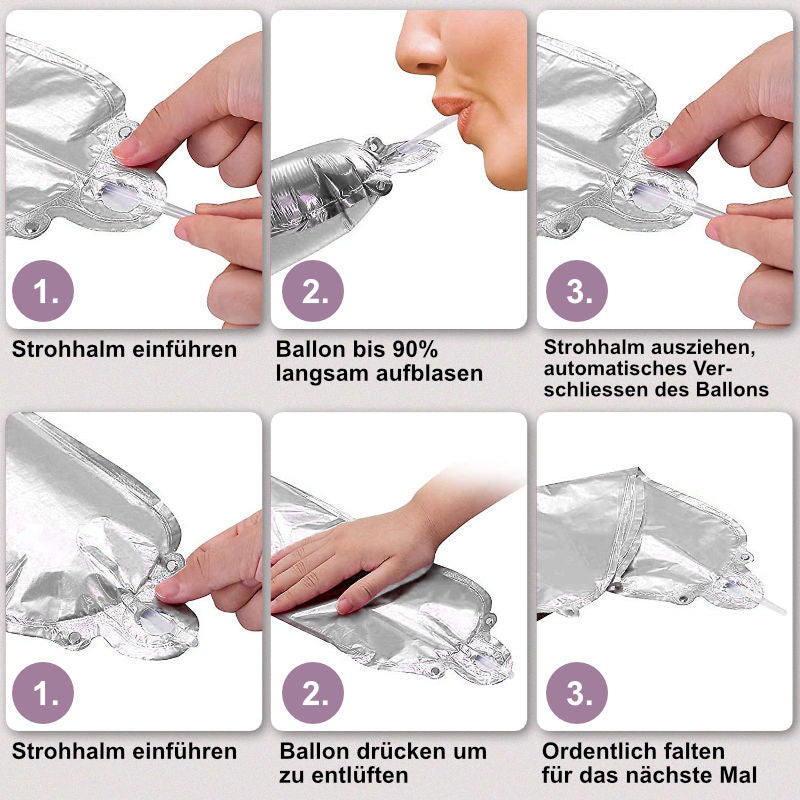 1.

Strohhalm einführen

2.

Ballon bis 90% langsam aufblasen

3.

Strohhalm ausziehen, automatisches Verschliessen des Ballons

1.

Strohhalm einführen

2.

Ballon drücken um zu entlüften

3.

Ordentlich falten für das nächste Mal