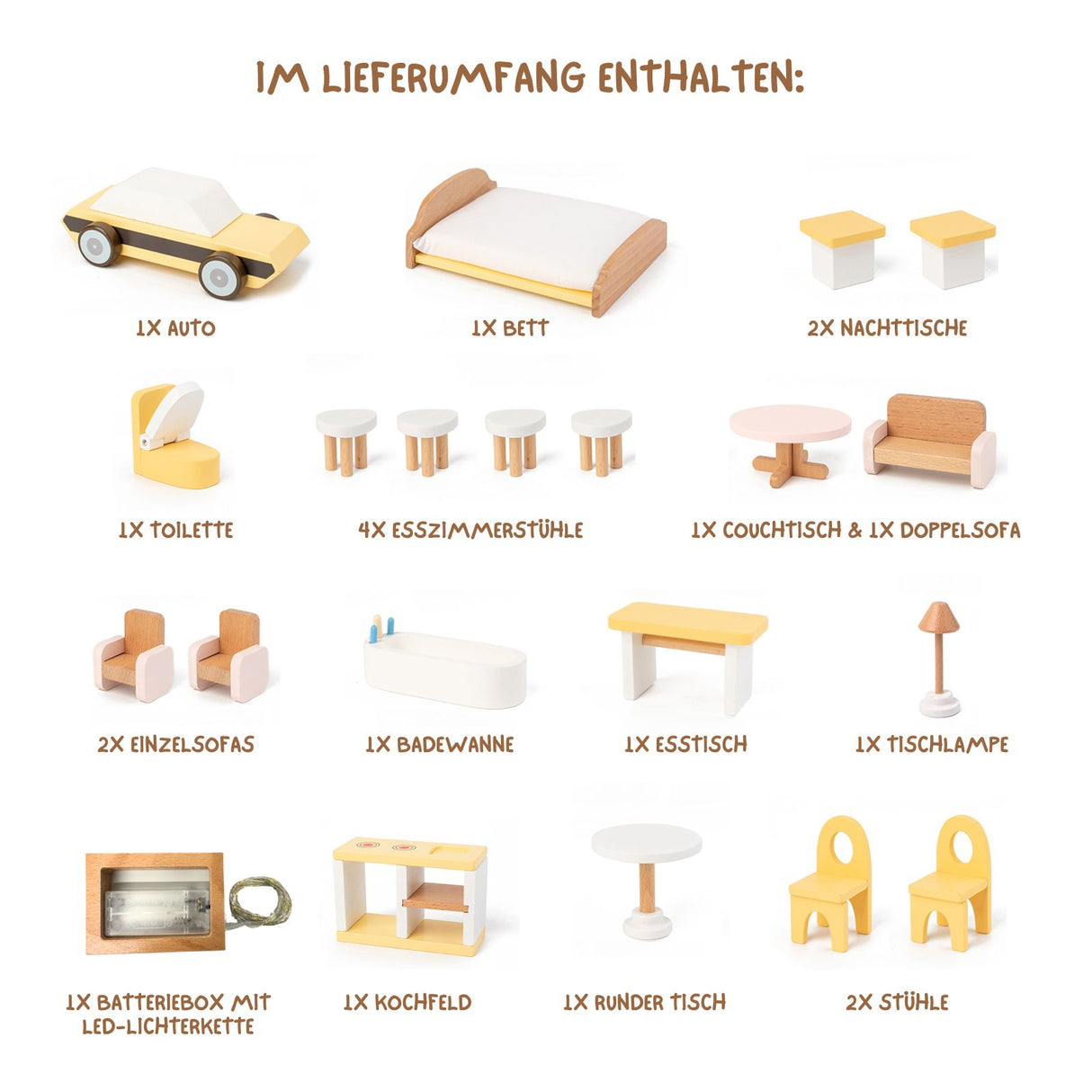 IM LIEFERUMFANG ENTHALTEN:

1X AUTO

1X BETT

2X NACHTTISCHE

1X TOILETTE

4X ESSZIMMERSTÜHLE

1X COUCHTISCH & 1X DOPPELSOFA

2X EINZELSOFAS

1X BADEWANNE

1X ESSTISCH

1X TISCHLAMPE

1X BATTERIEBOX MIT LED-LICHTERKETTE

1X KOCHFELD

1X RUNDER TISCH

2X STÜHLE