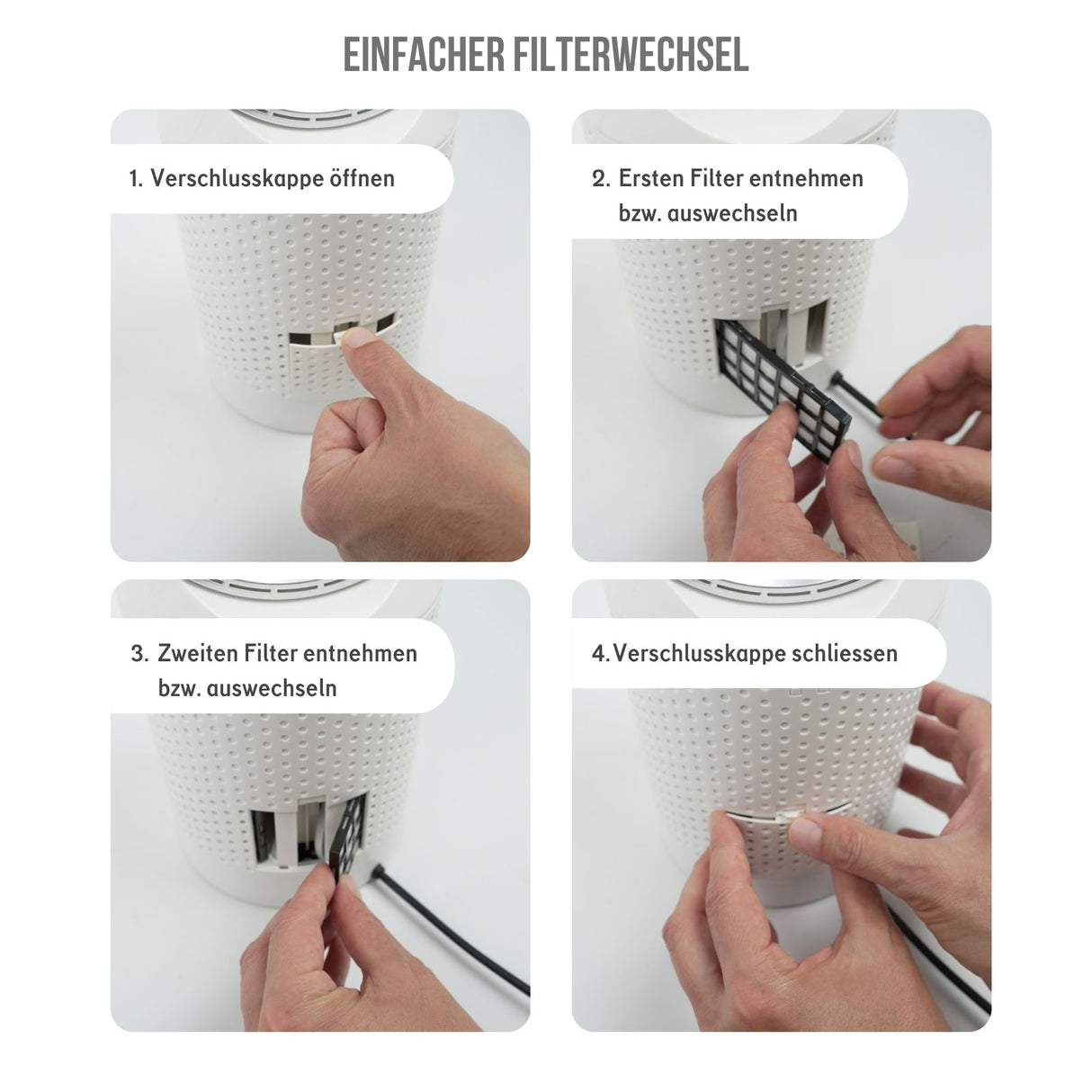 EINFACHER FILTERWECHSEL

1. Verschlusskappe öffnen

2. Ersten Filter entnehmen bzw. auswechseln

3. Zweiten Filter entnehmen bzw. auswechseln

4. Verschlusskappe schliessen