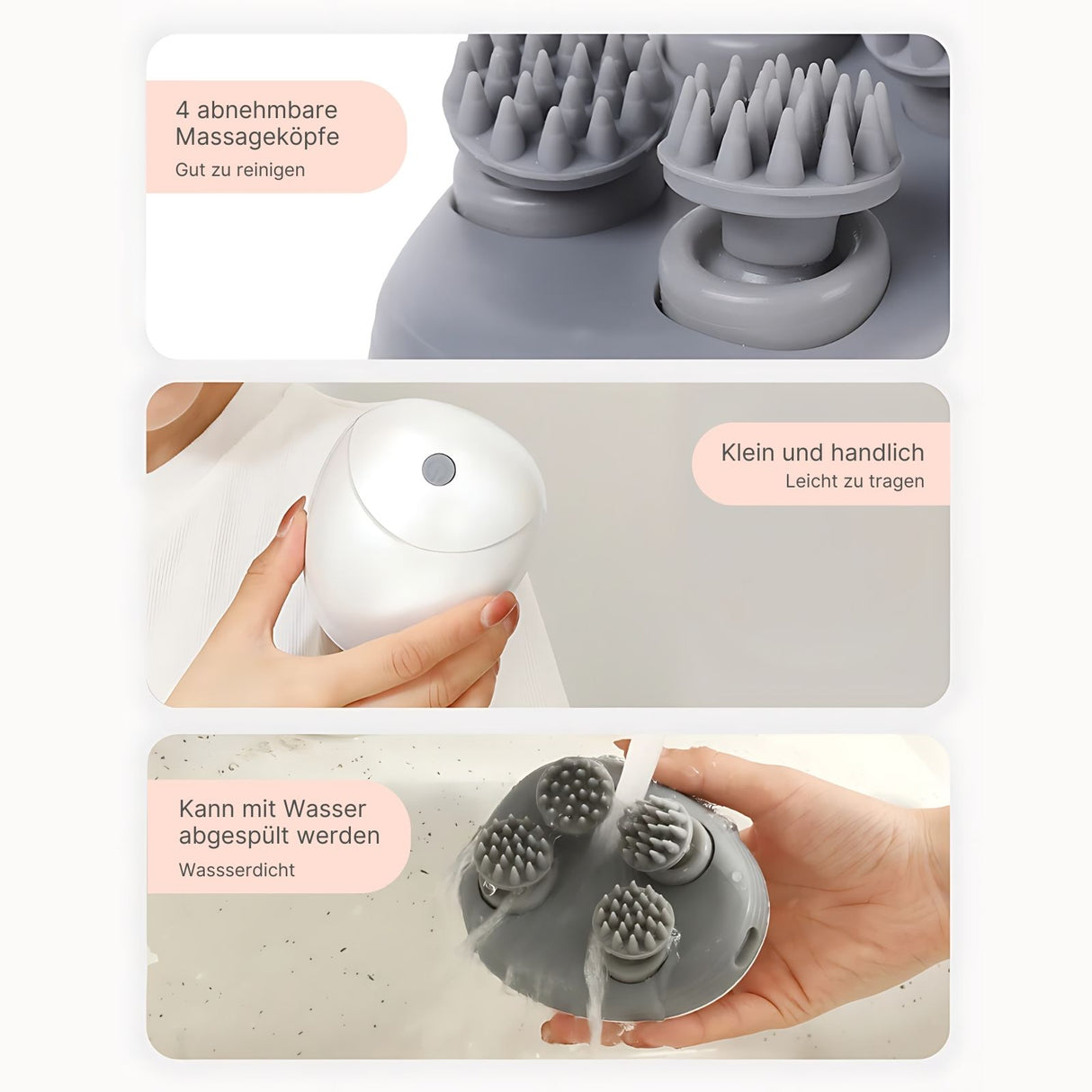 4 abnehmbare Massageköpfe

Gut zu reinigen

Klein und handlich

Leicht zu tragen

Kann mit Wasser abgespült werden

Wassserdicht