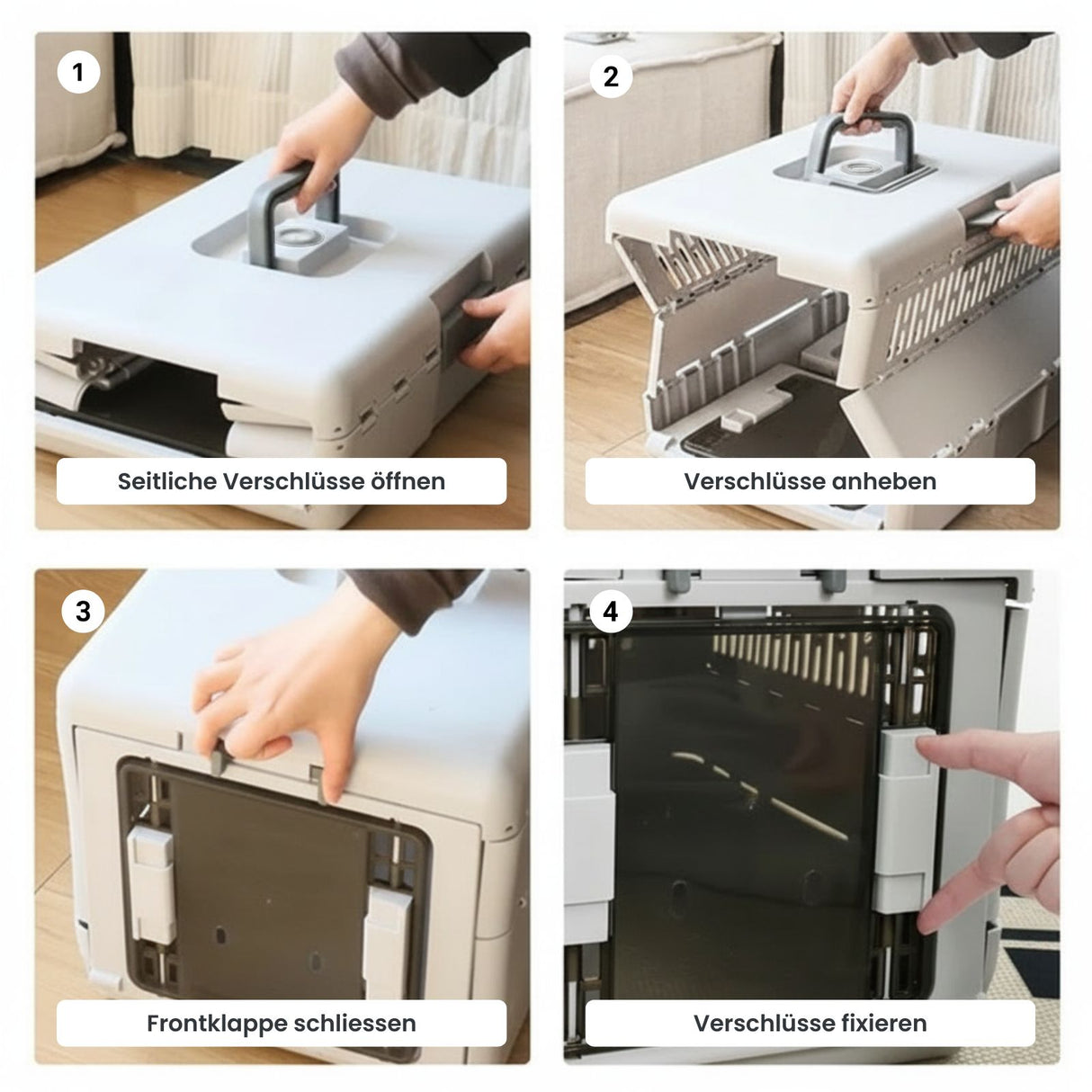 1

Seitliche Verschlüsse öffnen

2

Verschlüsse anheben

3

Frontklappe schliessen

4

Verschlüsse fixieren