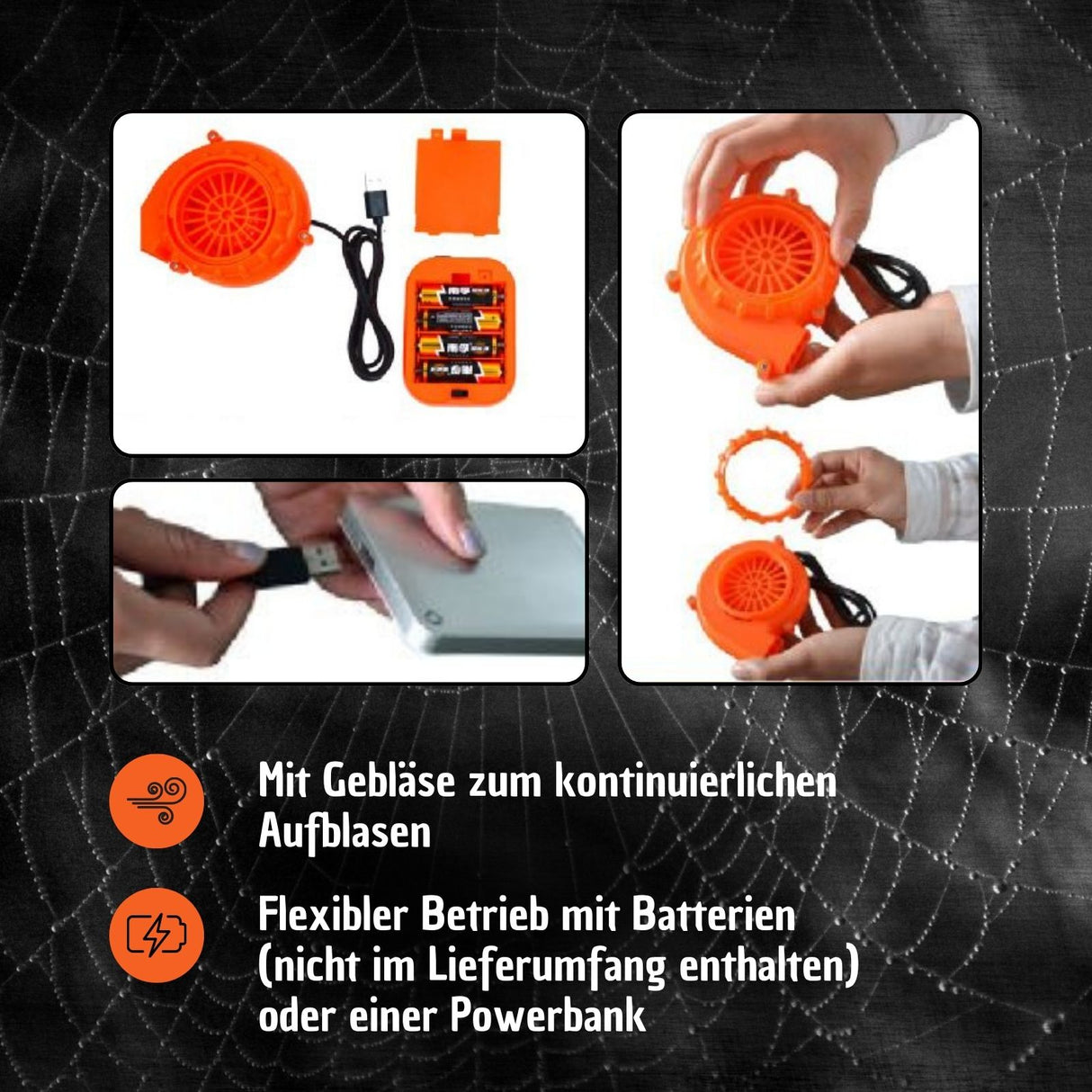 Mit Gebläse zum kontinuierlichen Aufblasen

Flexibler Betrieb mit Batterien (nicht im Lieferumfang enthalten) oder einer Powerbank