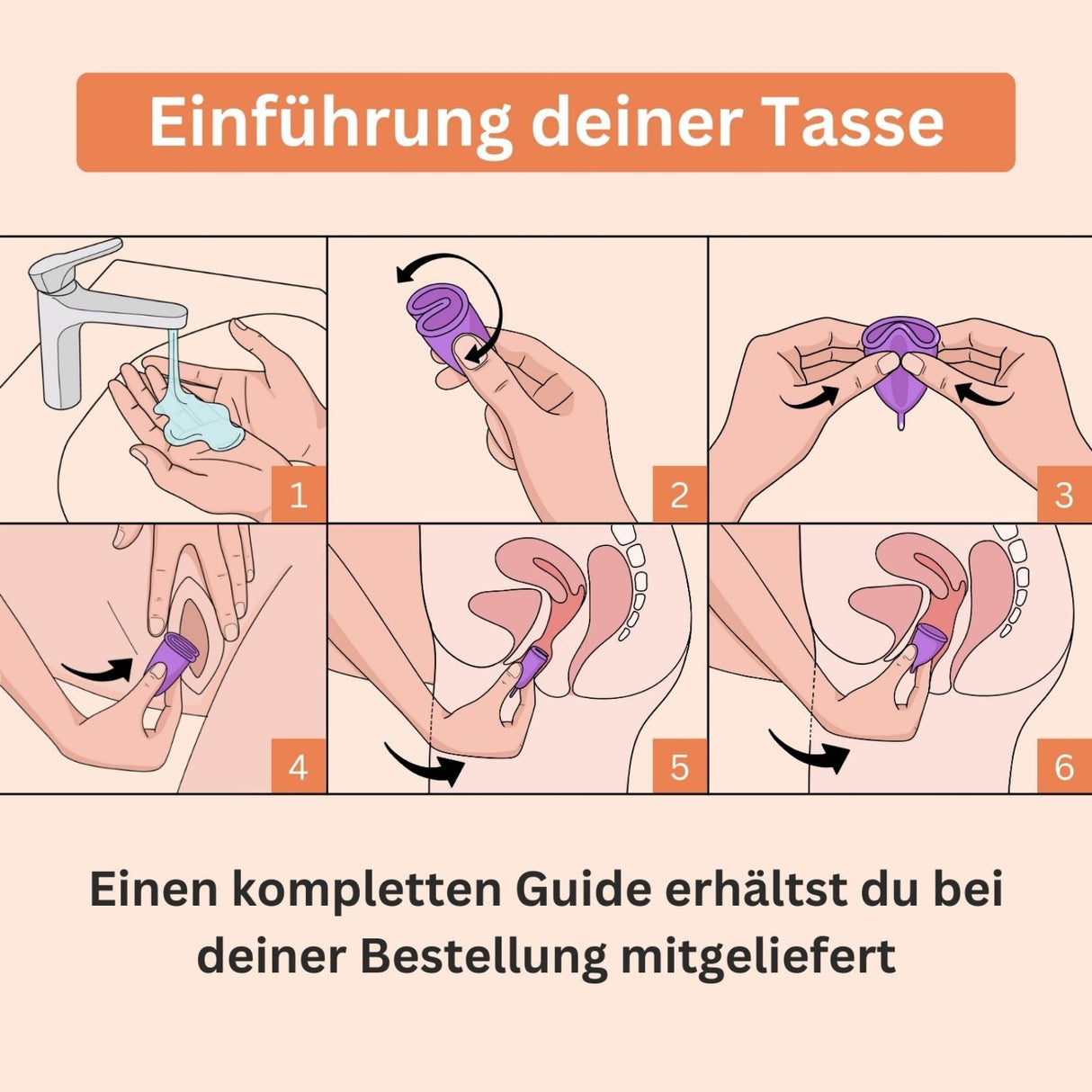 Einführung deiner Tasse

1

2

3

4

5

6

Einen kompletten Guide erhältst du bei deiner Bestellung mitgeliefert