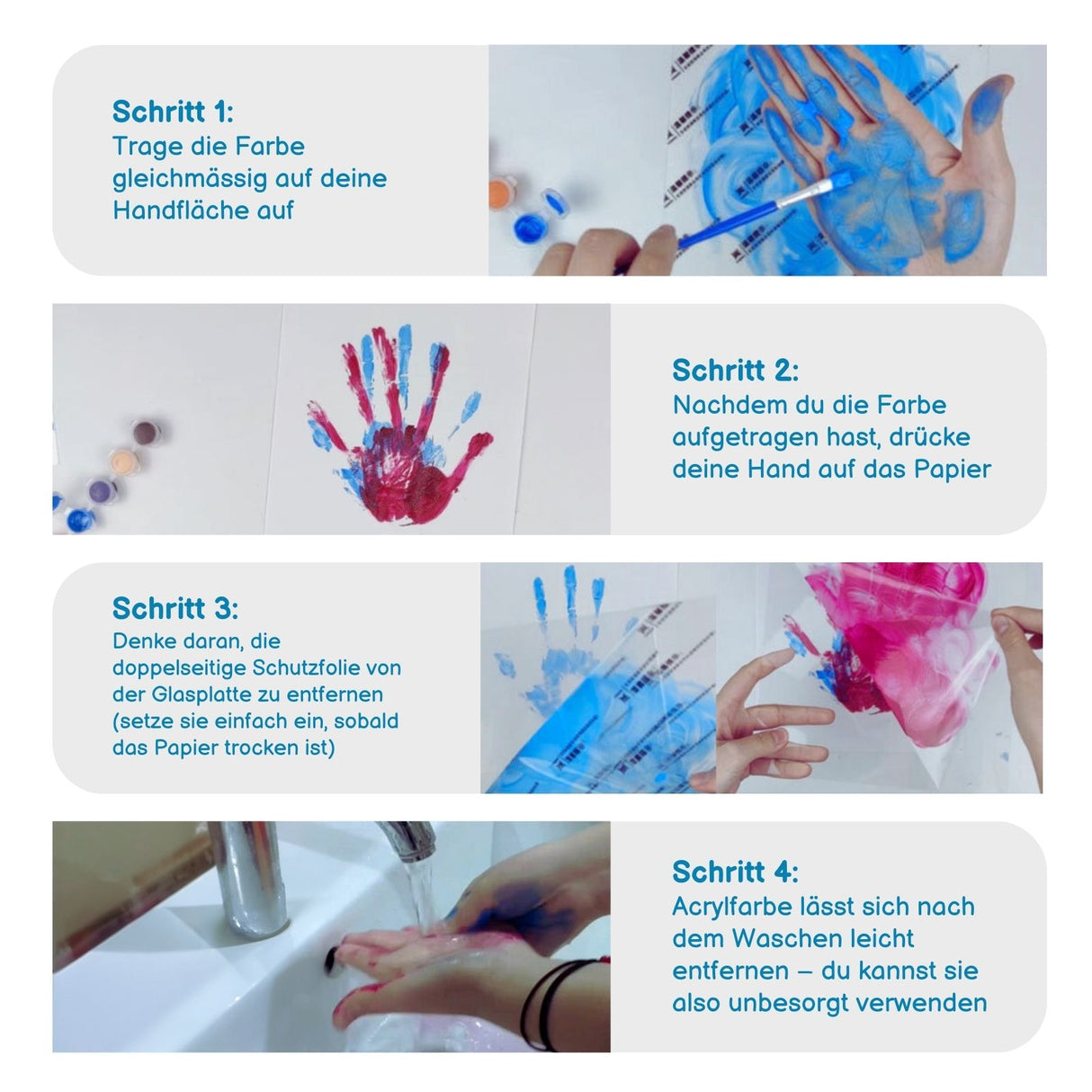 Schritt 1:
Trage die Farbe gleichmässig auf deine Handfläche auf

Schritt 2:
Nachdem du die Farbe aufgetragen hast, drücke deine Hand auf das Papier

Schritt 3:
Denke daran, die doppelseitige Schutzfolie von der Glasplatte zu entfernen (setze sie einfach ein, sobald das Papier trocken ist)

Schritt 4:
Acrylfarbe lässt sich nach dem Waschen leicht entfernen – du kannst sie also unbesorgt verwenden