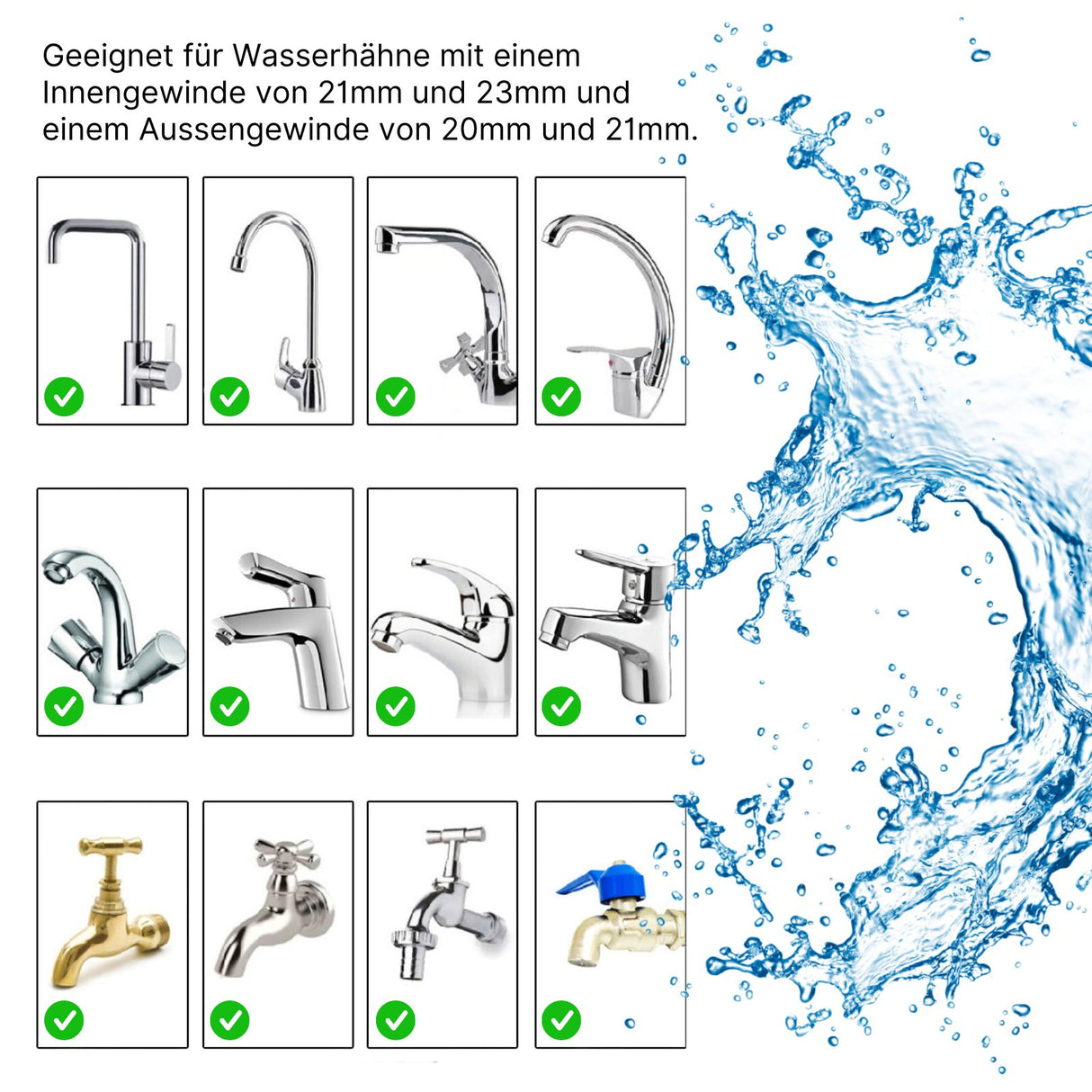 Geeignet für Wasserhähne mit einem Innengewinde von 21mm und 23mm und einem Aussengewinde von 20mm und 21mm.