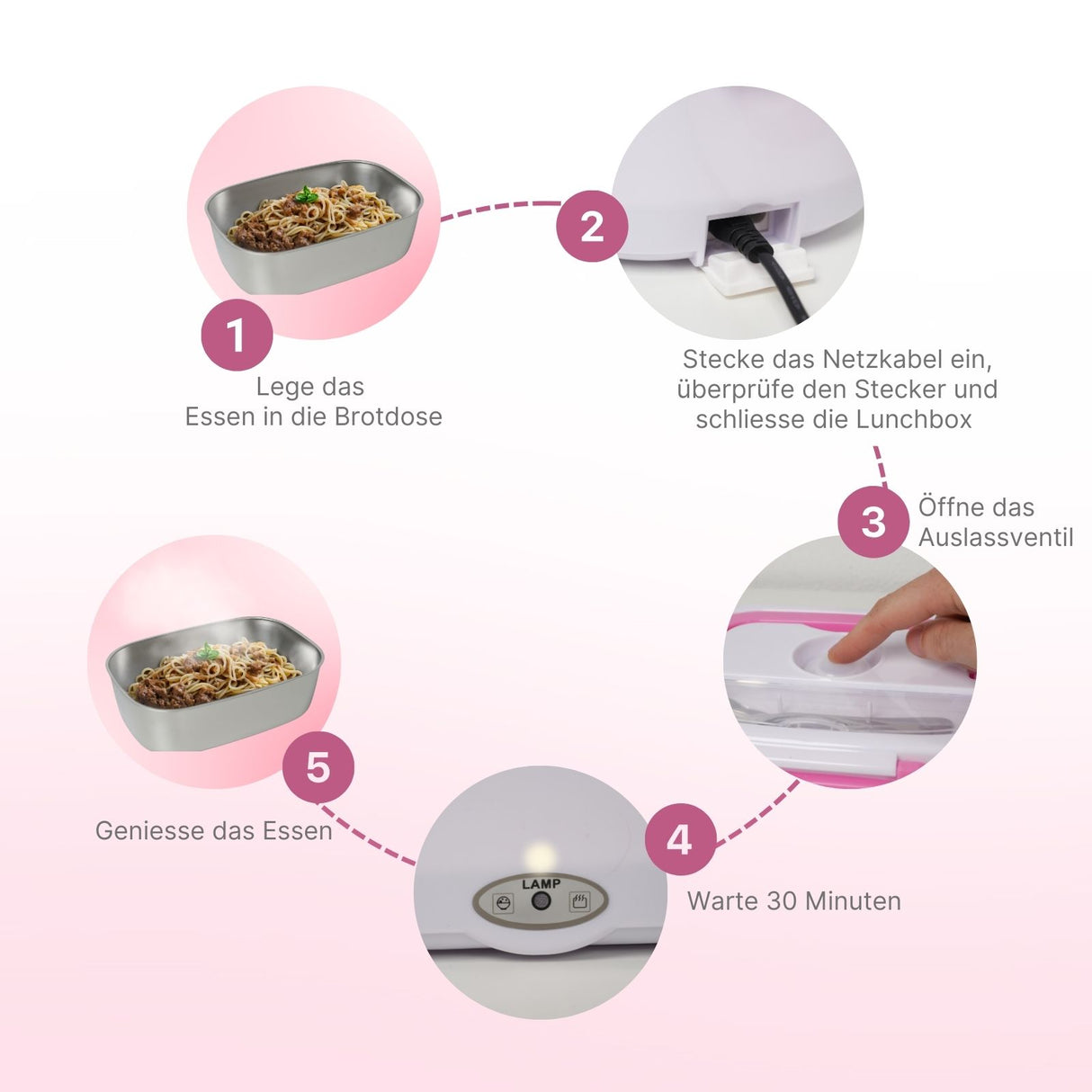 1
Lege das
Essen in die Brotdose

2
Stecke das Netzkabel ein, überprüfe den Stecker und schliesse die Lunchbox

3
Öffne das Auslassventil

4
Warte 30 Minuten

LAMP

5
Geniesse das Essen