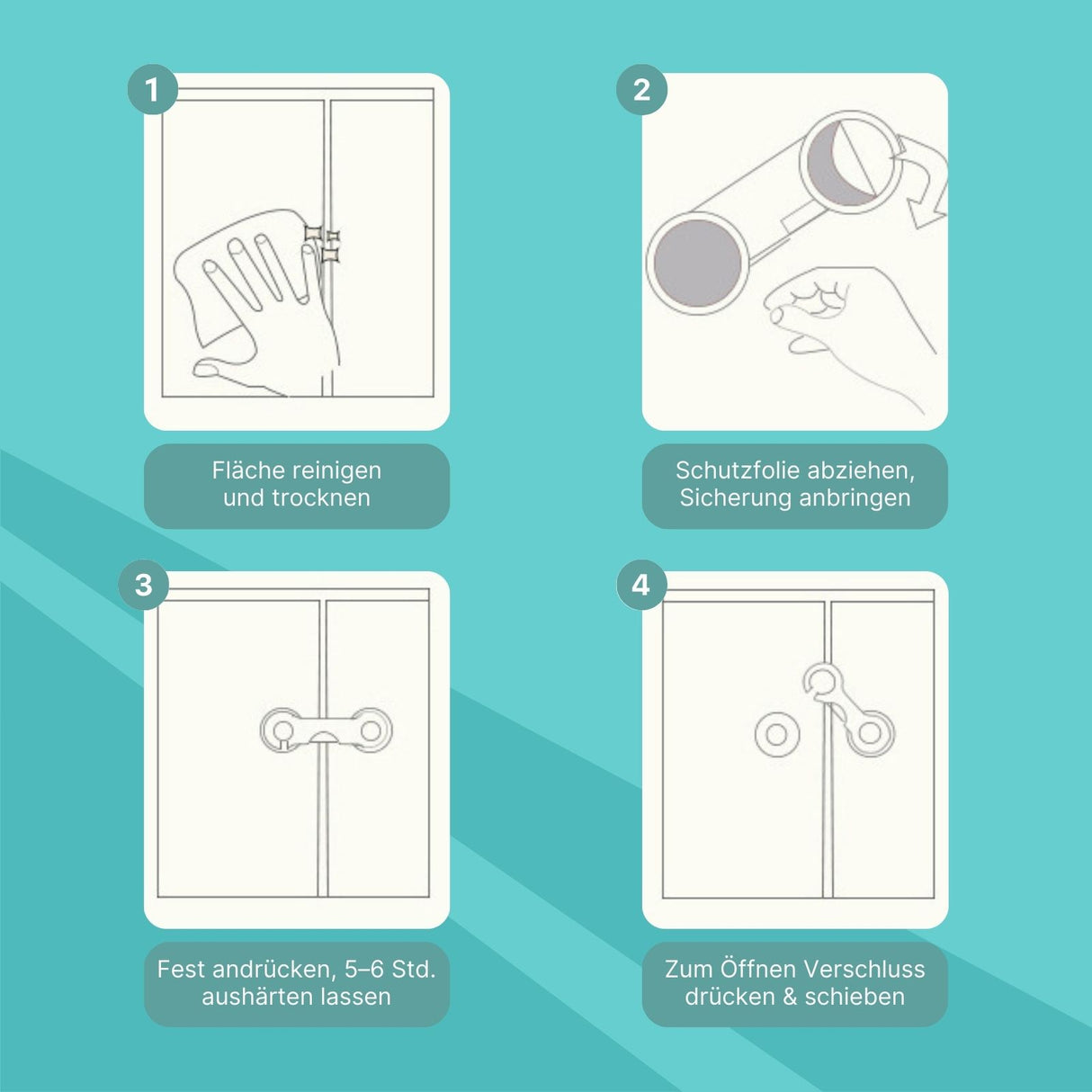 1

Fläche reinigen und trocknen

2

Schutzfolie abziehen, Sicherung anbringen

3

Fest andrücken, 5–6 Std. aushärten lassen

4

Zum Öffnen Verschluss drücken & schieben