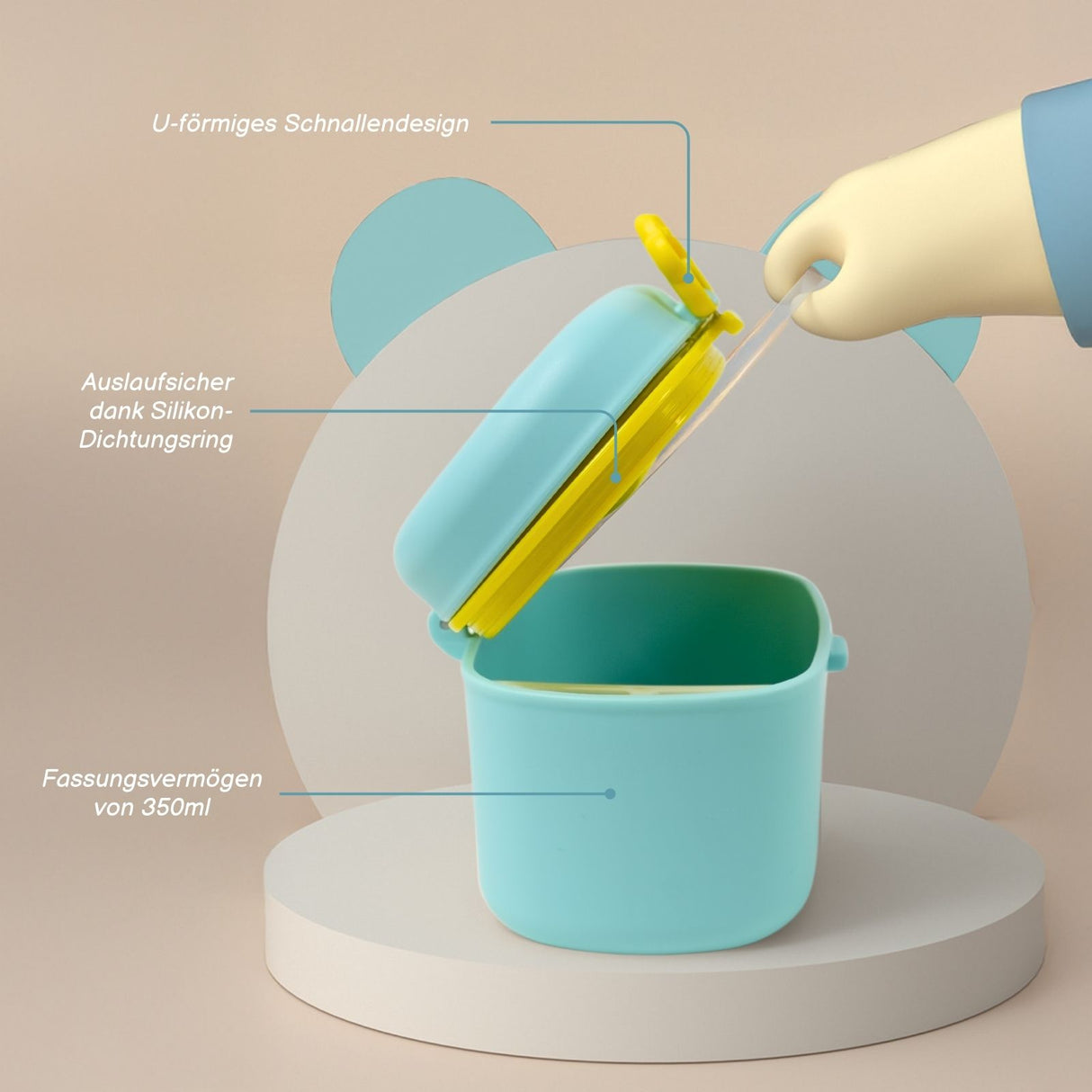 U-förmiges Schnallendesign

Auslaufsicher dank Silikon-Dichtungsring

Fassungsvermögen von 350ml