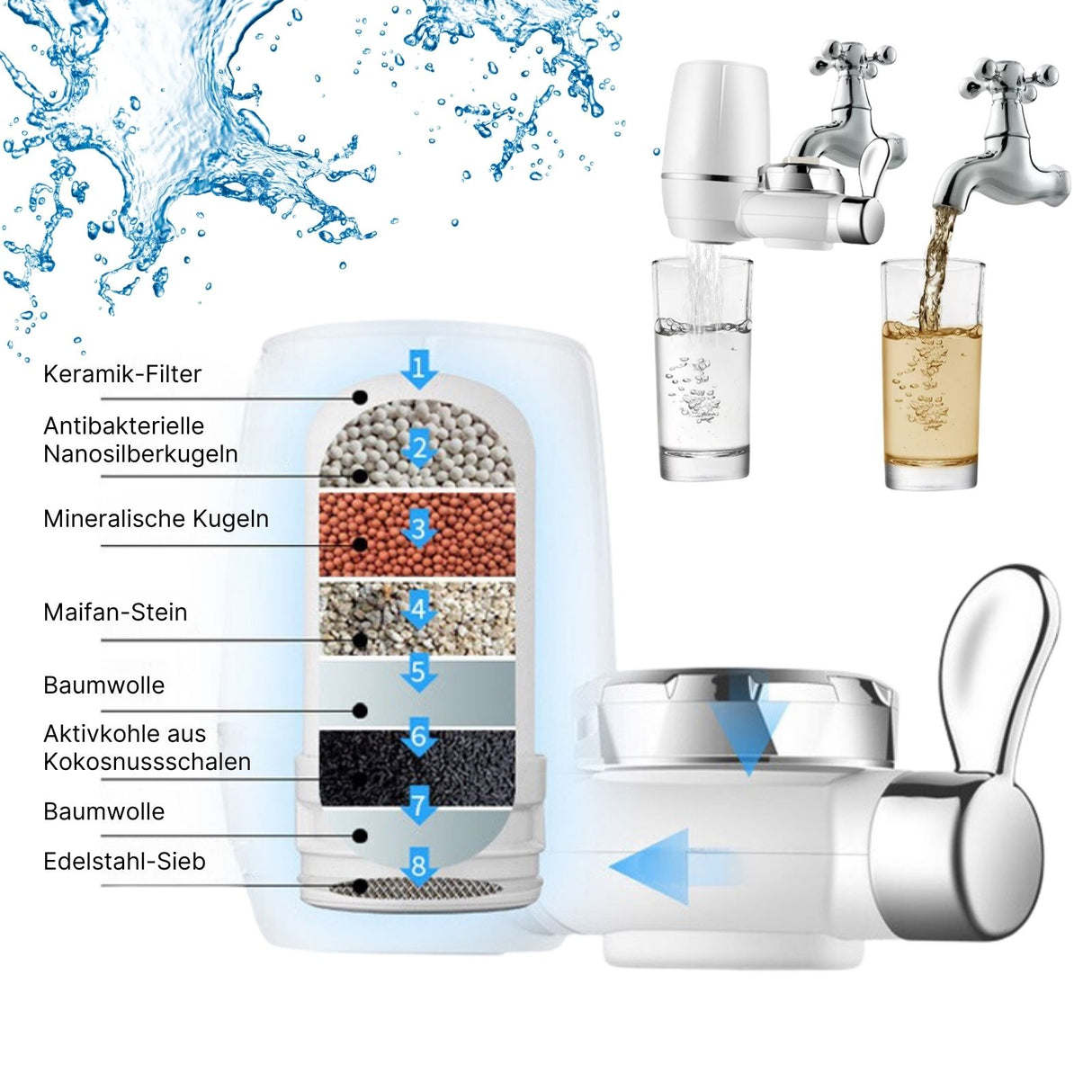 Keramik-Filter

Antibakterielle Nanosilberkugeln

Mineralische Kugeln

Maifan-Stein

Baumwolle

Aktivkohle aus Kokosnussschalen

Baumwolle

Edelstahl-Sieb

1
2
3
4
5
6
7
8