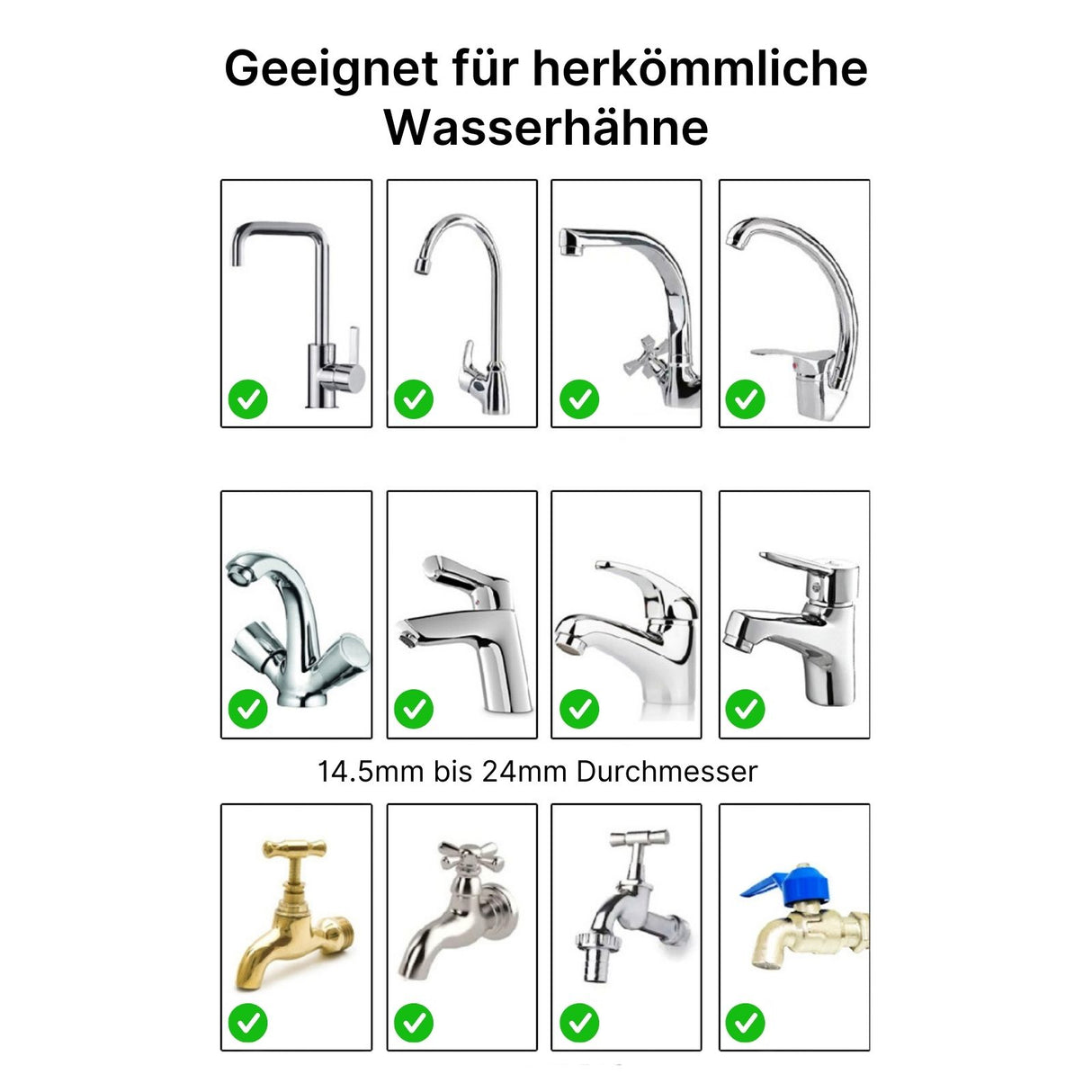 Geeignet für herkömmliche Wasserhähne

14.5mm bis 24mm Durchmesser