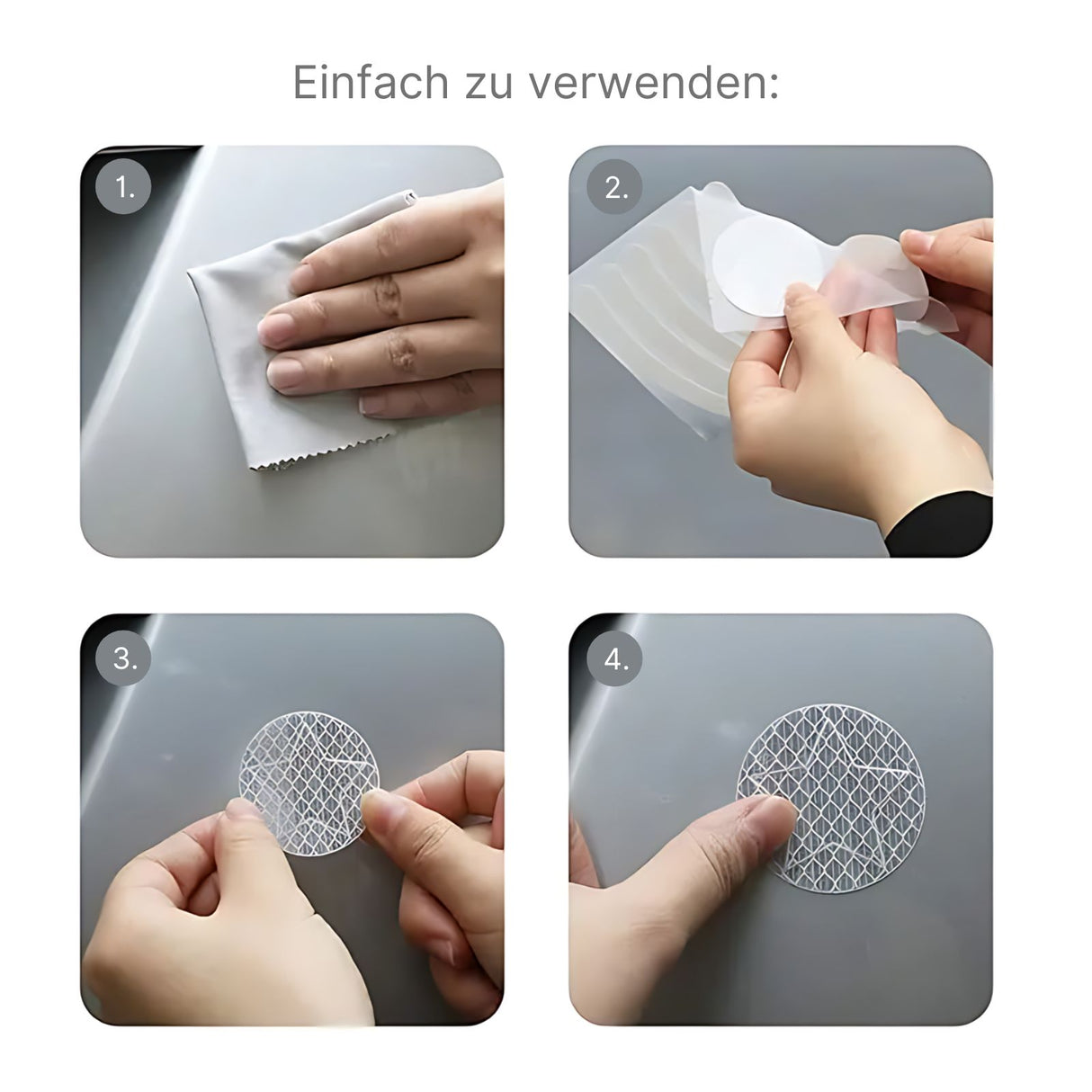 Einfach zu verwenden:

1.

2.

3.

4.