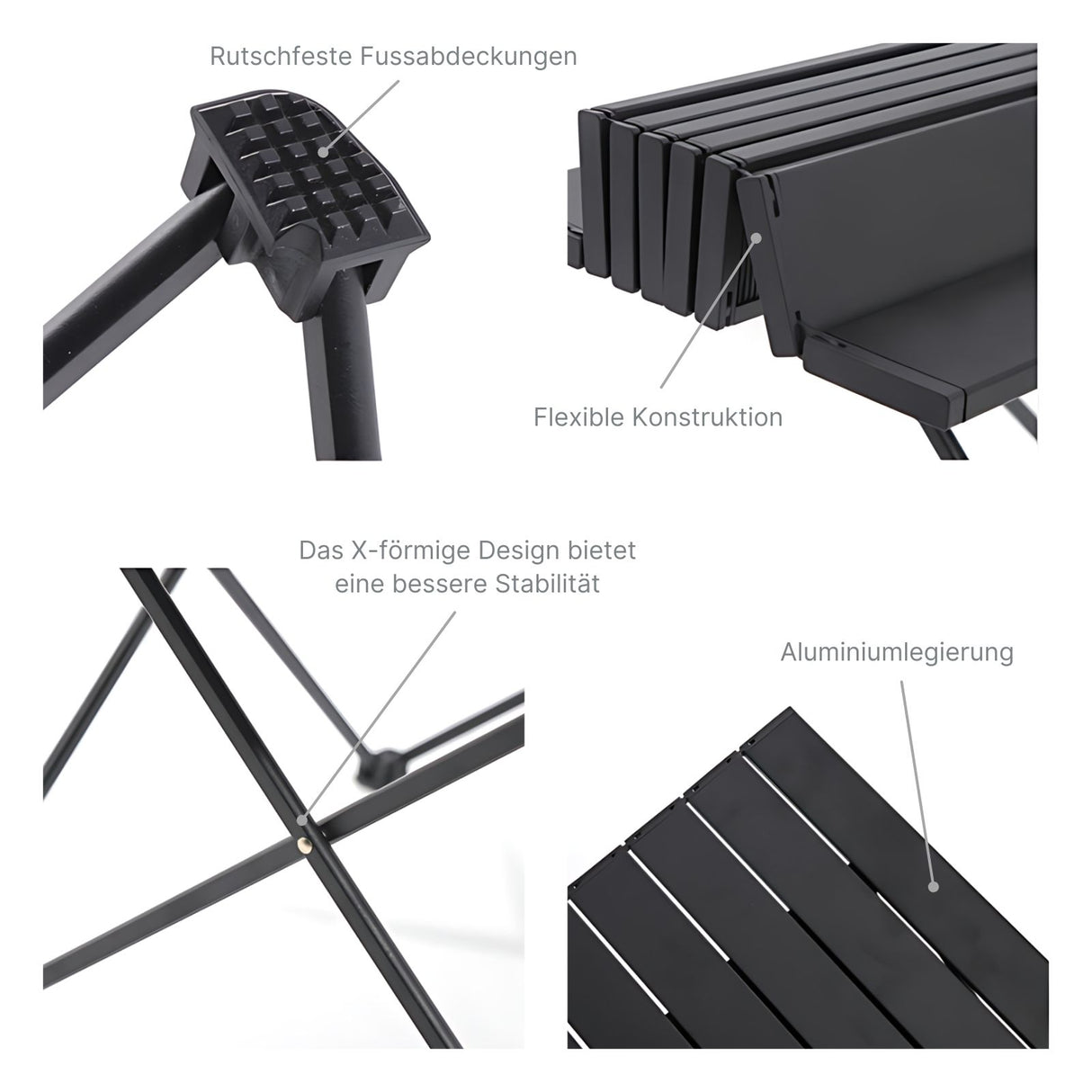 Rutschfeste Fussabdeckungen

Flexible Konstruktion

Das X-förmige Design bietet eine bessere Stabilität

Aluminiumlegierung