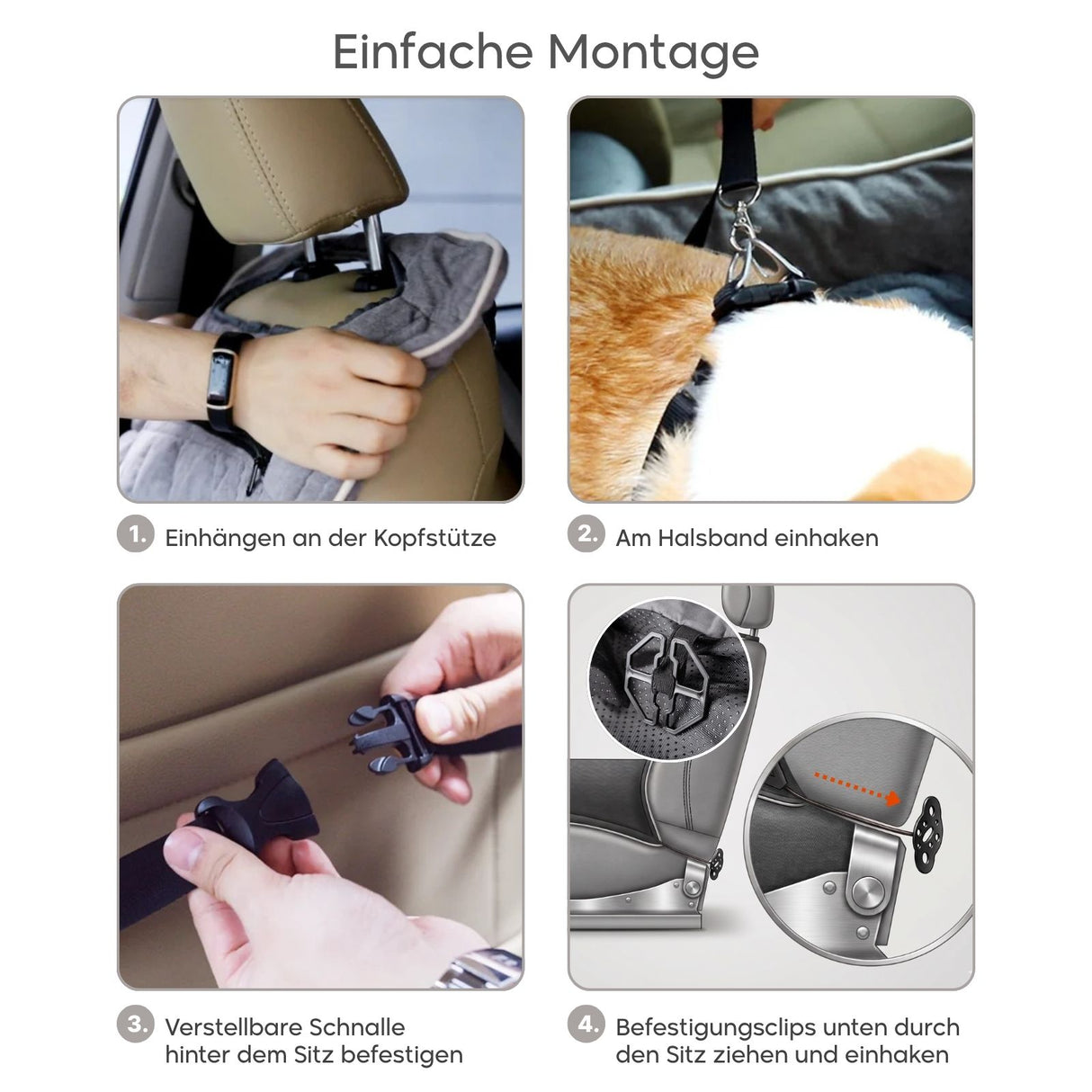 Einfache Montage

1. Einhängen an der Kopfstütze

2. Am Halsband einhaken

3. Verstellbare Schnalle hinter dem Sitz befestigen

4. Befestigungsclips unten durch den Sitz ziehen und einhaken