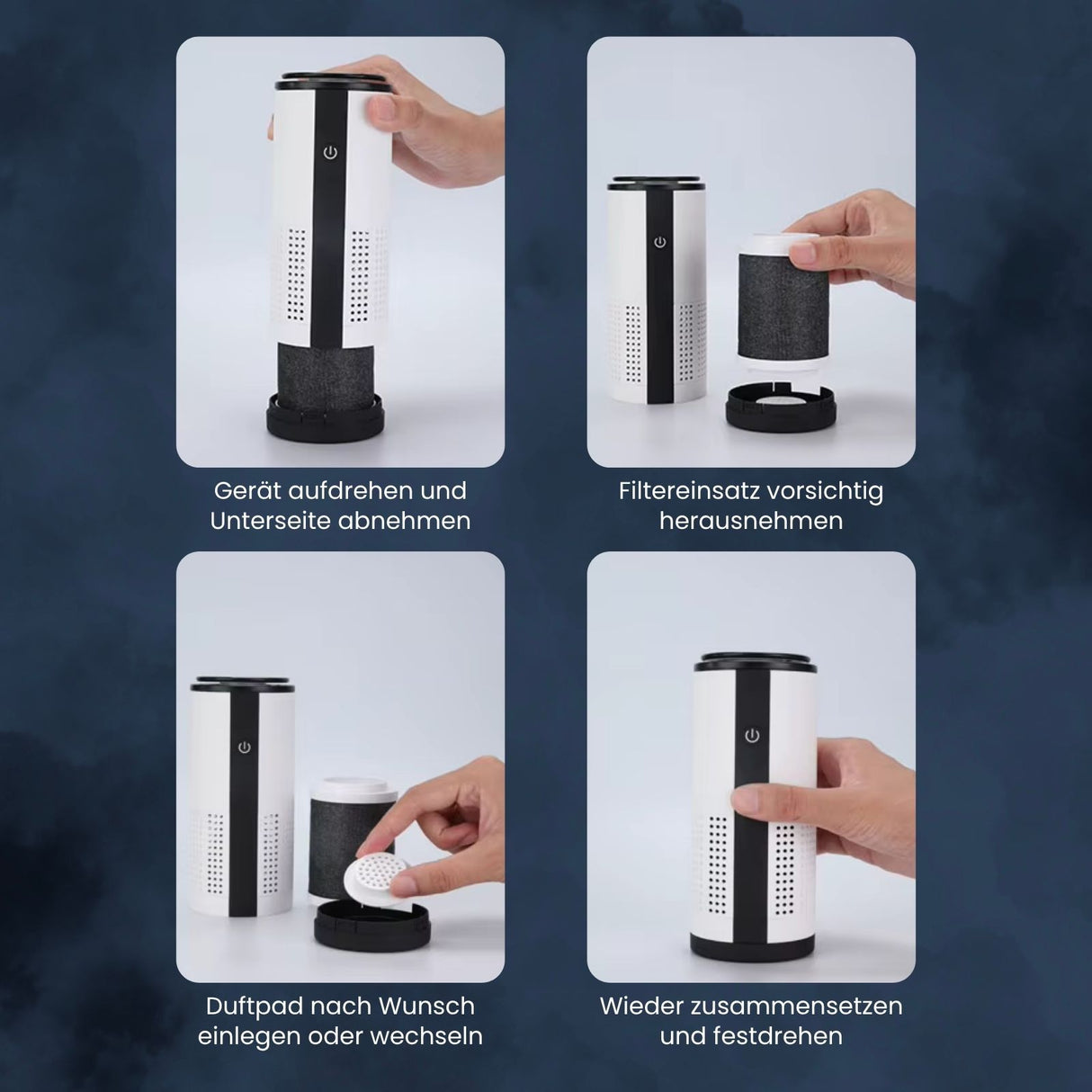 Gerät aufdrehen und Unterseite abnehmen

Filtereinsatz vorsichtig herausnehmen

Duftpad nach Wunsch einlegen oder wechseln

Wieder zusammensetzen und festdrehen