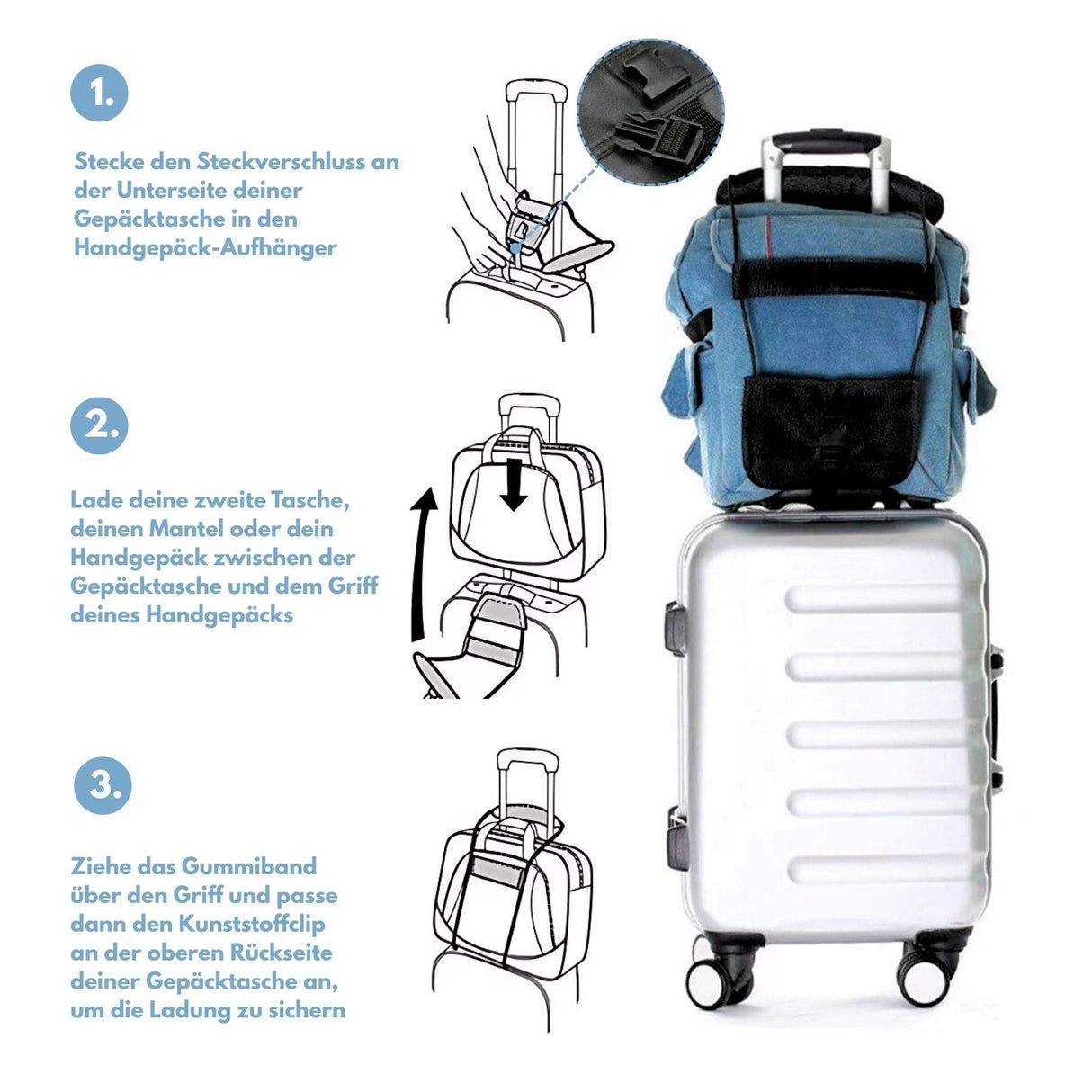 1.

Stecke den Steckverschluss an der Unterseite deiner Gepäcktasche in den Handgepäck-Aufhänger

2.

Lade deine zweite Tasche, deinen Mantel oder dein Handgepäck zwischen der Gepäcktasche und dem Griff deines Handgepäcks

3.

Ziehe das Gummiband über den Griff und passe dann den Kunststoffclip an der oberen Rückseite deiner Gepäcktasche an, um die Ladung zu sichern