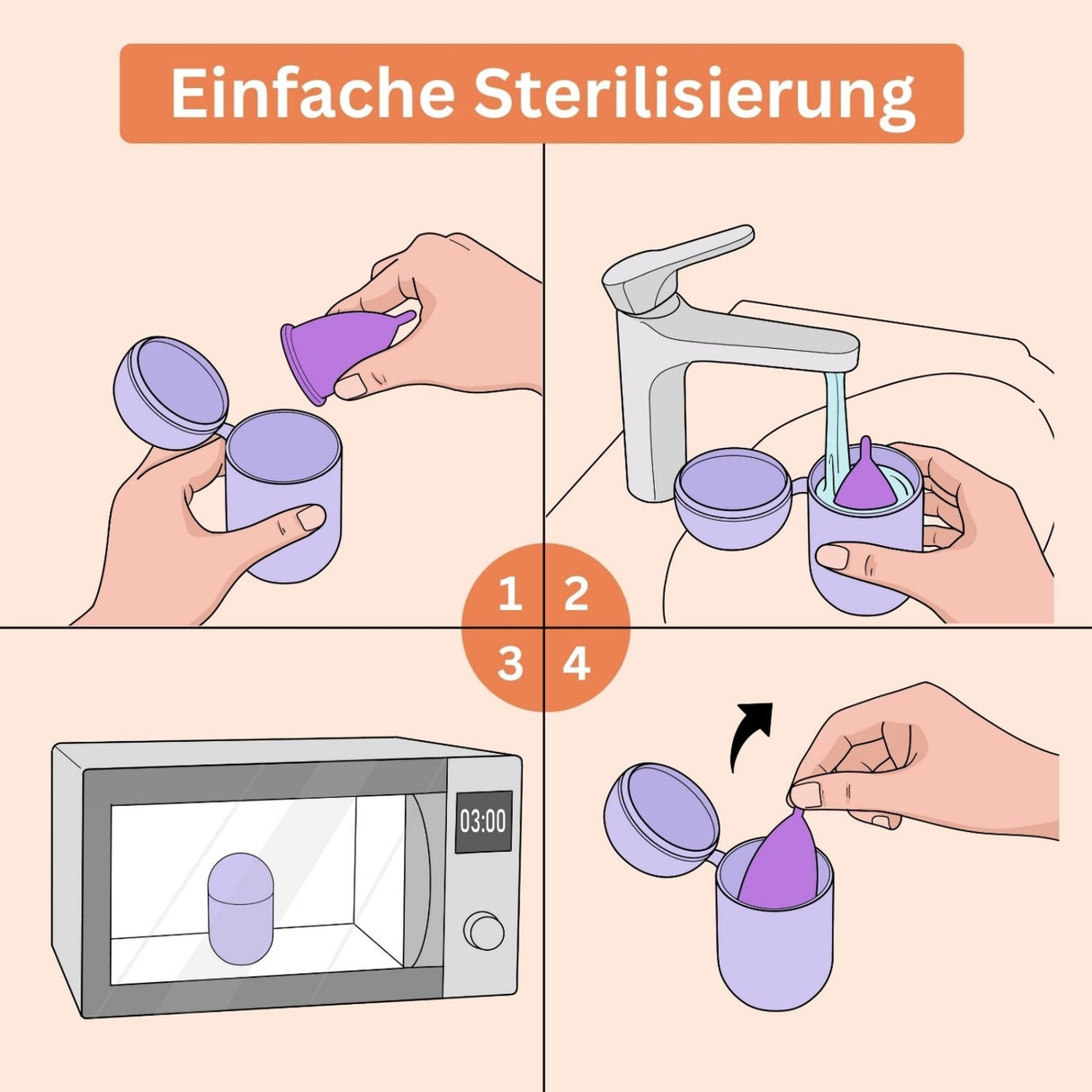 Einfache Sterilisierung

1 2
3 4

03:00