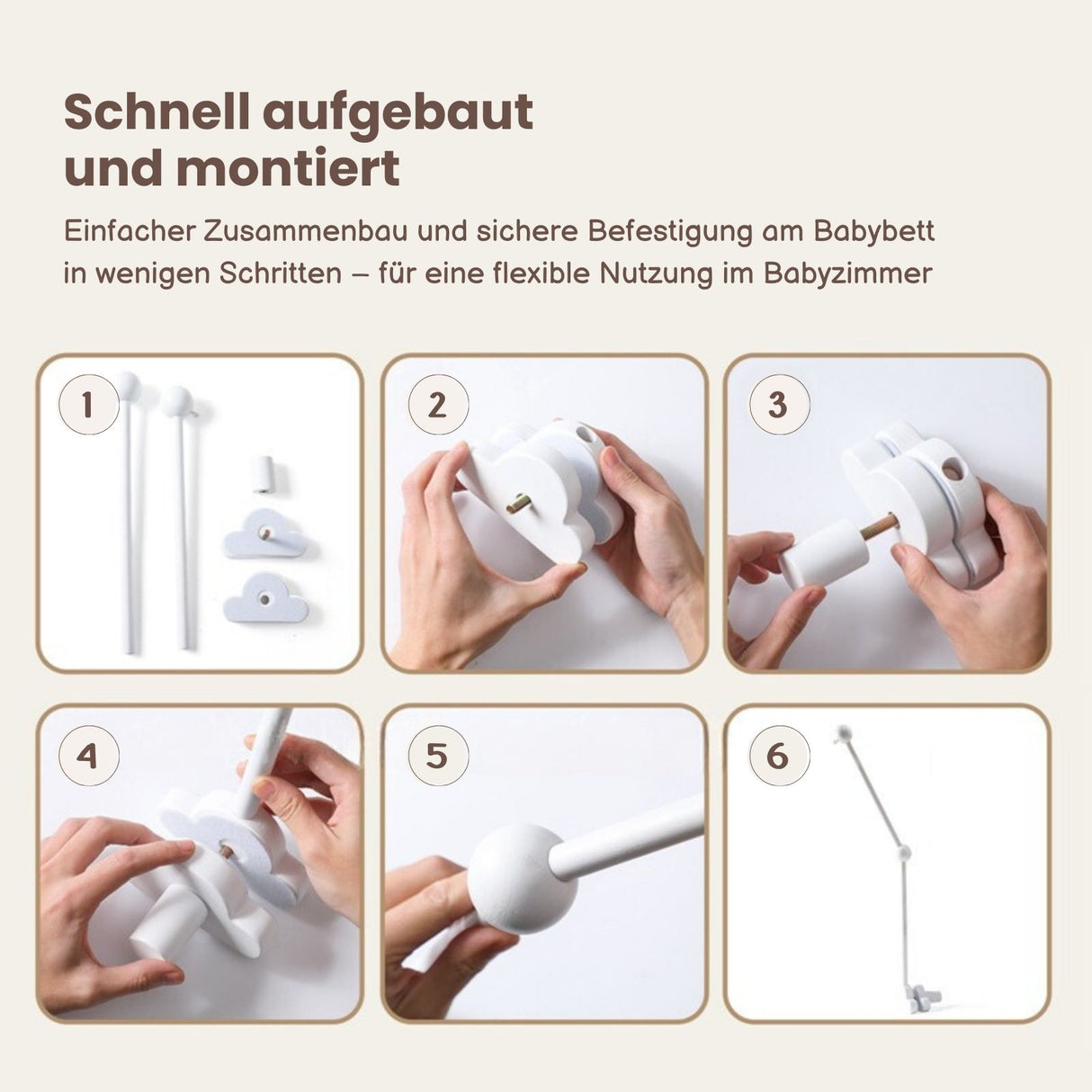 Schnell aufgebaut und montiert

Einfacher Zusammenbau und sichere Befestigung am Babybett in wenigen Schritten – für eine flexible Nutzung im Babyzimmer

1

2

3

4

5

6