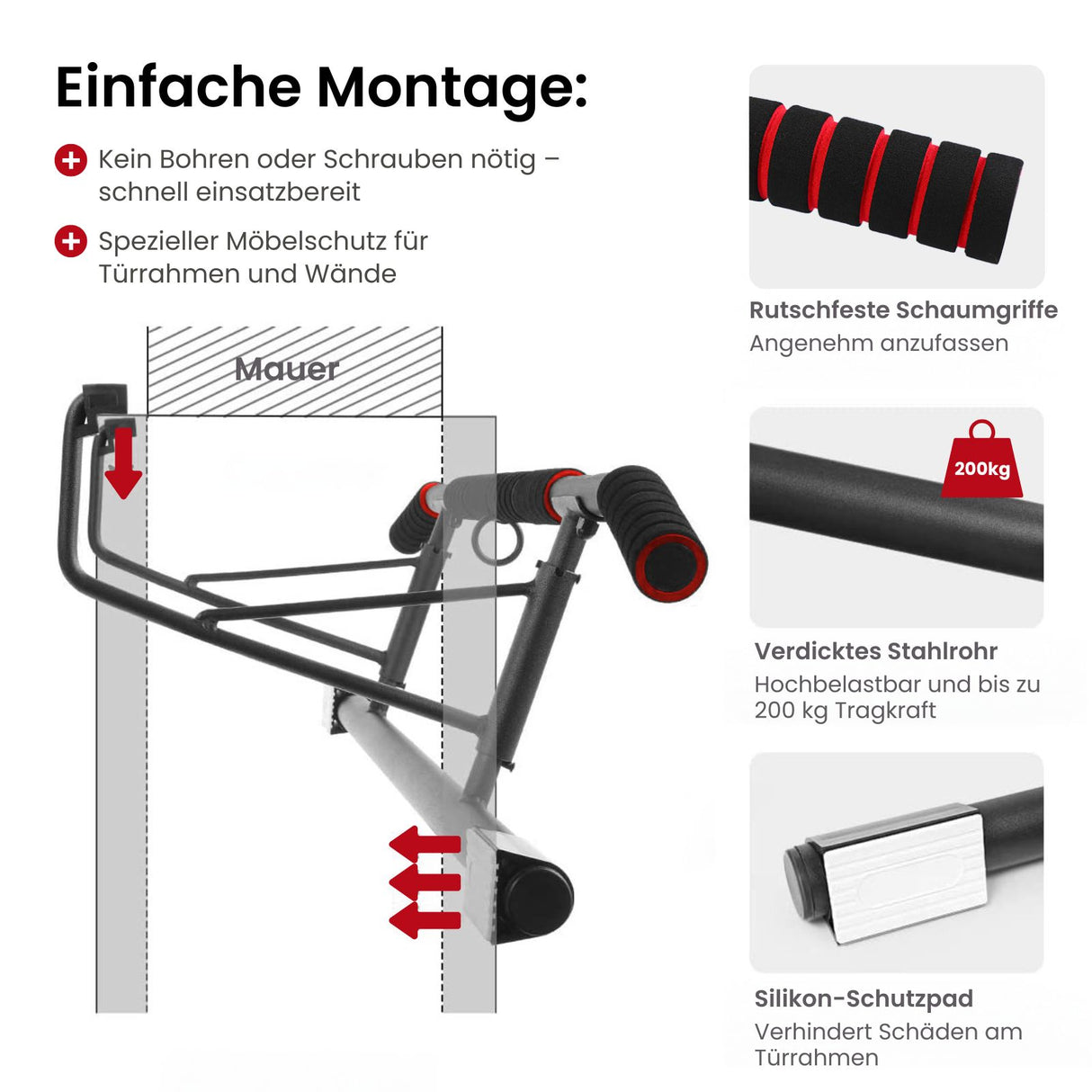 Einfache Montage:

Kein Bohren oder Schrauben nötig – schnell einsatzbereit

Spezieller Möbelschutz für Türrahmen und Wände

Mauer

Rutschfeste Schaumgriffe
Angenehm anzufassen

200kg

Verdicktes Stahlrohr
Hochbelastbar und bis zu 200 kg Tragkraft

Silikon-Schutzpad
Verhindert Schäden am Türrahmen