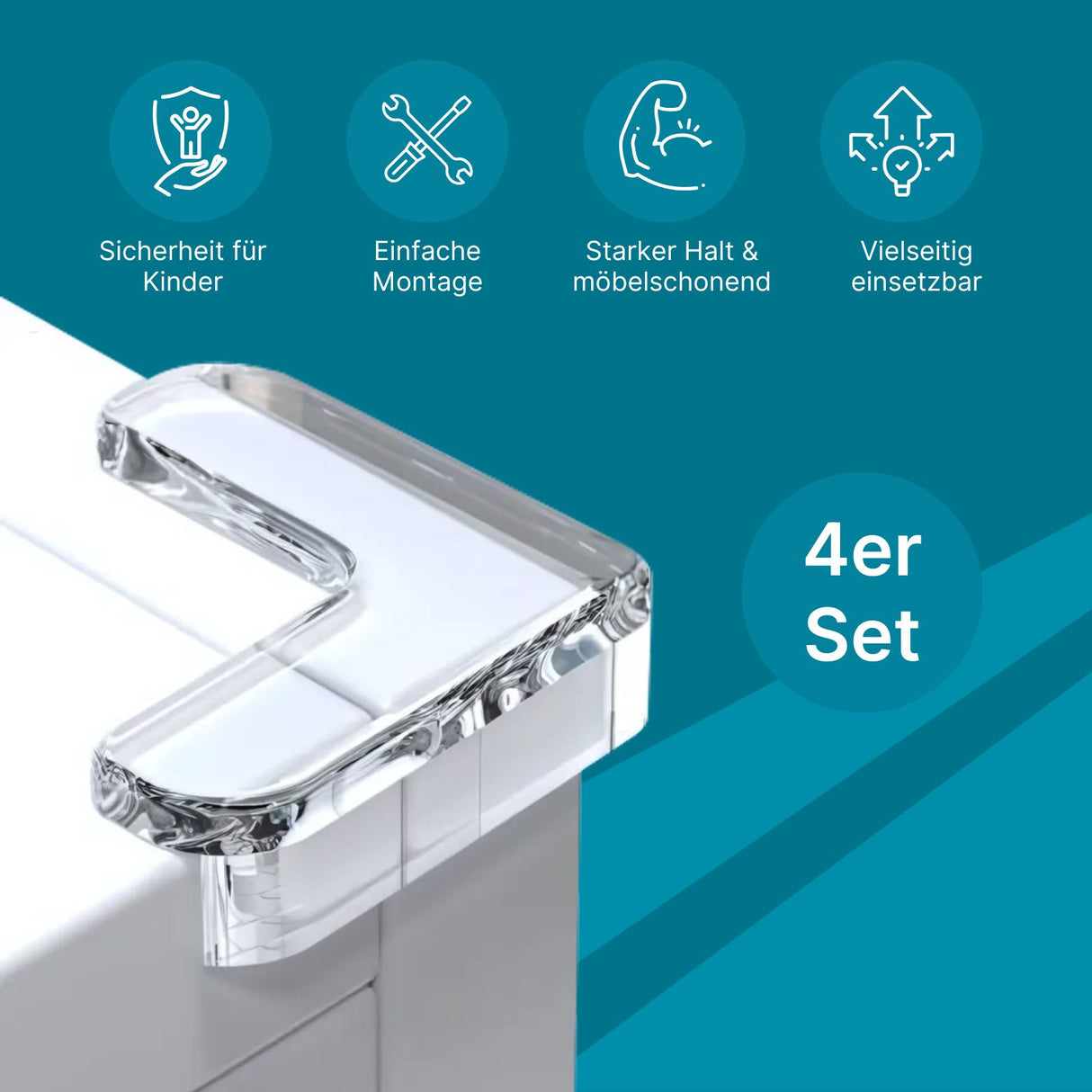 Sicherheit für Kinder

Einfache Montage

Starker Halt & möbelschonend

Vielseitig einsetzbar

4er Set