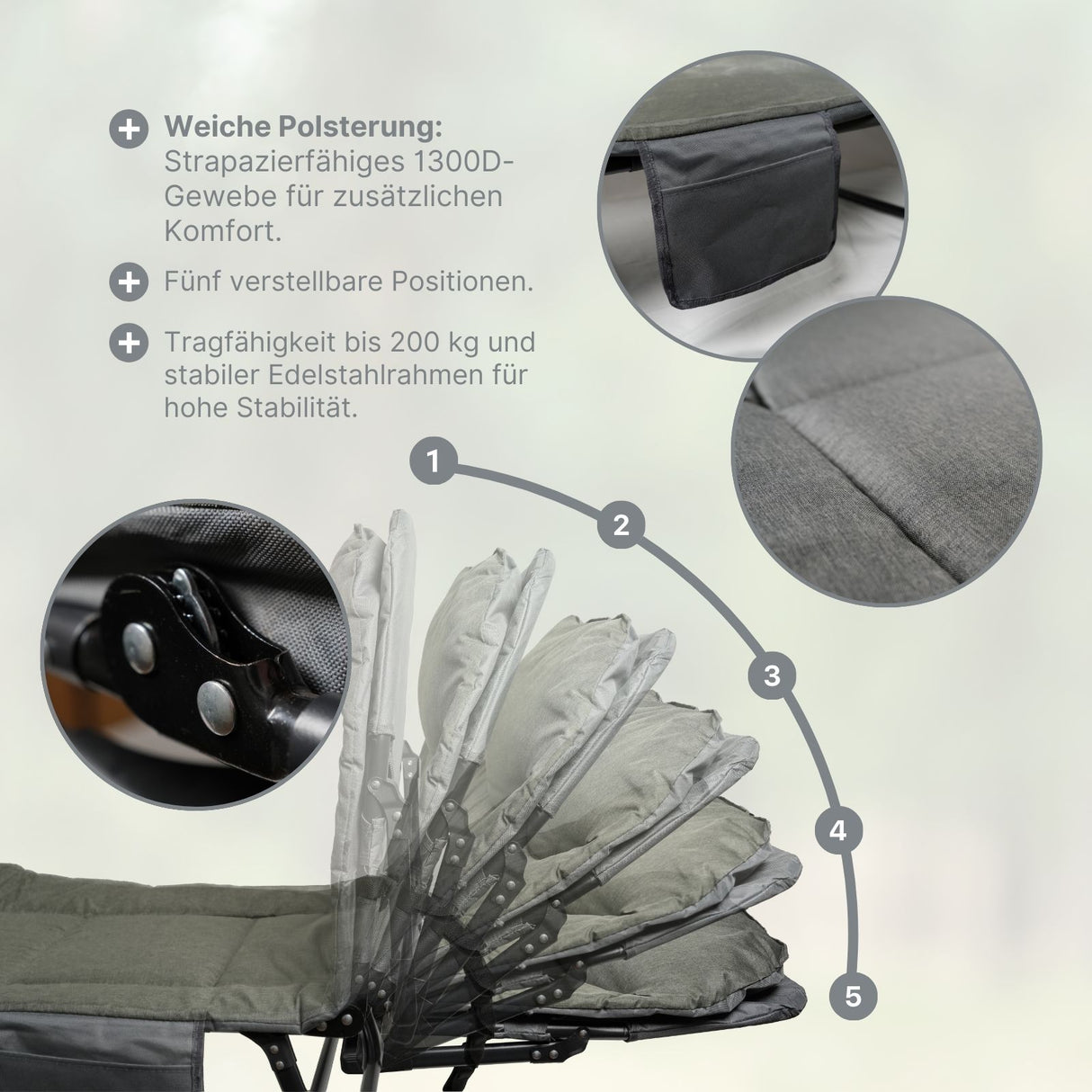 Weiche Polsterung: Strapazierfähiges 1300D-Gewebe für zusätzlichen Komfort.

Fünf verstellbare Positionen.

Tragfähigkeit bis 200 kg und stabiler Edelstahlrahmen für hohe Stabilität.

1

2

3

4

5