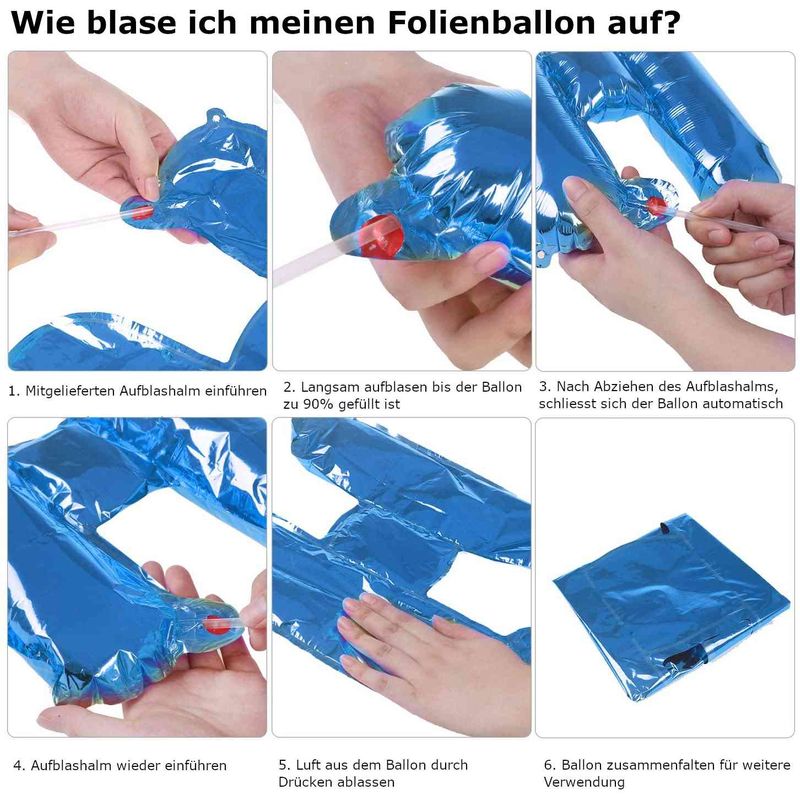 Wie blase ich meinen Folienballon auf?

1. Mitgelieferten Aufblashalm einführen

2. Langsam aufblasen bis der Ballon zu 90% gefüllt ist

3. Nach Abziehen des Aufblashalms, schliesst sich der Ballon automatisch

4. Aufblashalm wieder einführen

5. Luft aus dem Ballon durch Drücken ablassen

6. Ballon zusammenfalten für weitere Verwendung