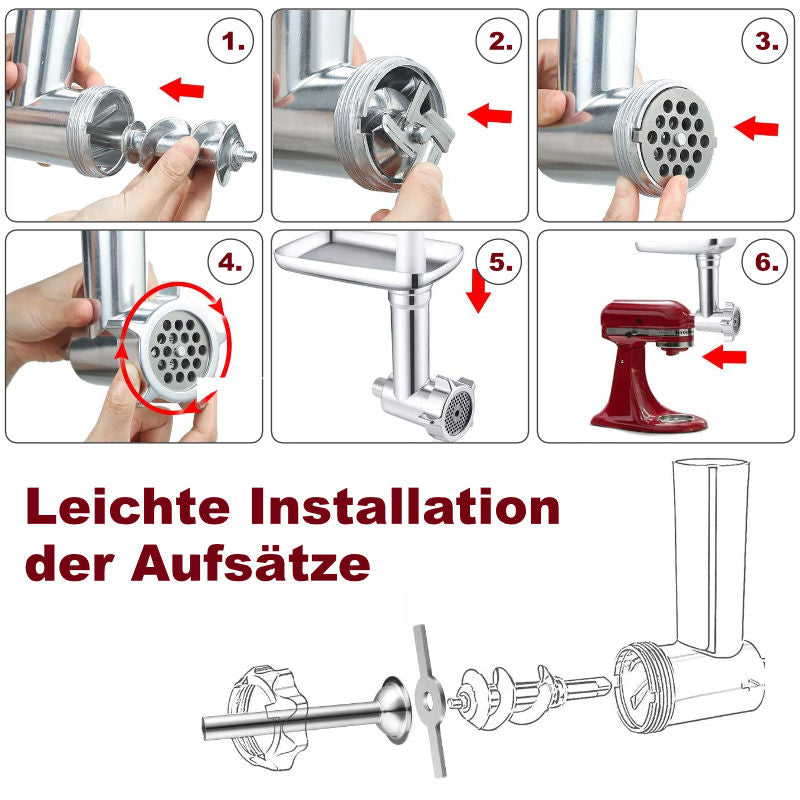 1.

2.

3.

4.

5.

6.

Leichte Installation der Aufsätze