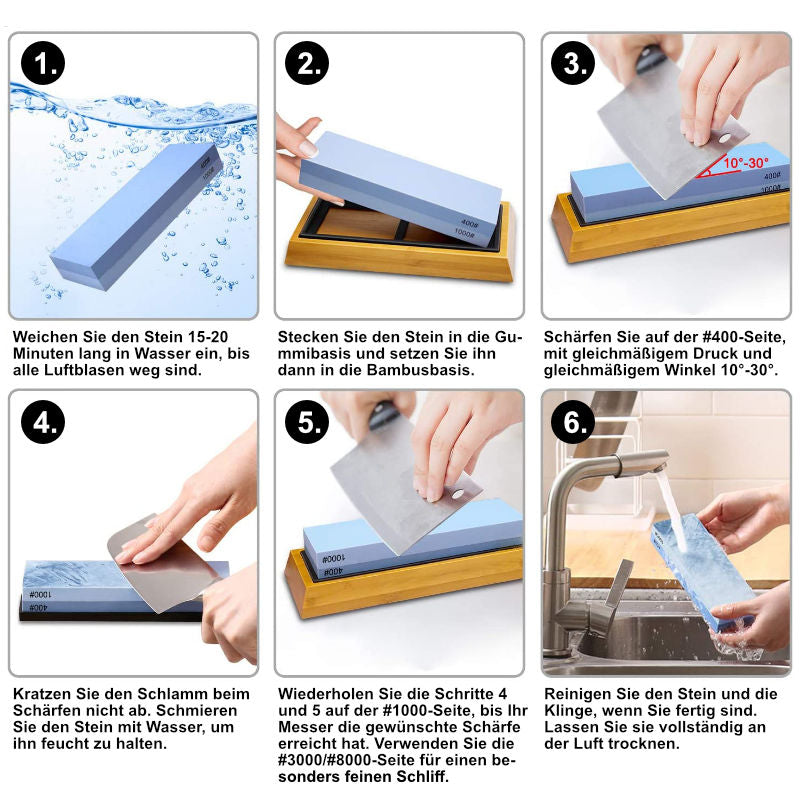 1.

400#
1000#

Weichen Sie den Stein 15-20 Minuten lang in Wasser ein, bis alle Luftblasen weg sind.

2.

400#
1000#

Stecken Sie den Stein in die Gummibasis und setzen Sie ihn dann in die Bambusbasis.

3.

10°-30°
400#
1000#

Schärfen Sie auf der #400-Seite, mit gleichmäßigem Druck und gleichmäßigem Winkel 10°-30°.

4.

1000#
400#

Kratzen Sie den Schlamm beim Schärfen nicht ab. Schmieren Sie den Stein mit Wasser, um ihn feucht zu halten.

5.

1000#
400#

Wiederholen Sie die Schritte 4 und 5 auf der #1000-Seite, bis Ihr Messer die gewünschte Schärfe erreicht hat. Verwenden Sie die #3000/#8000-Seite für einen besonders feinen Schliff.

6.

Reinigen Sie den Stein und die Klinge, wenn Sie fertig sind. Lassen Sie sie vollständig an der Luft trocknen.