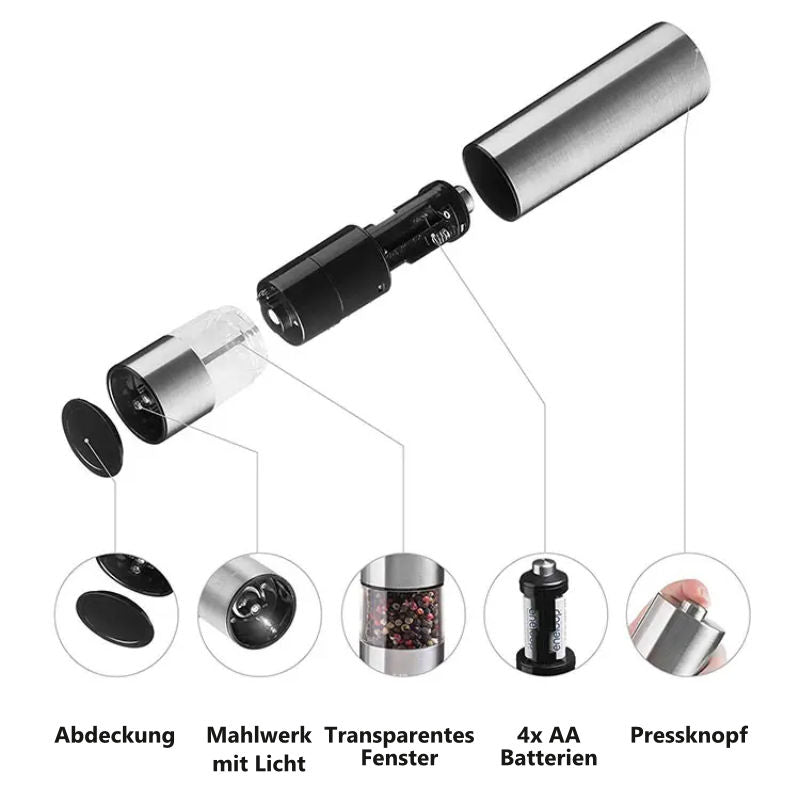 eneloop

eneloop

Abdeckung

Mahlwerk mit Licht

Transparentes Fenster

4x AA Batterien

Pressknopf