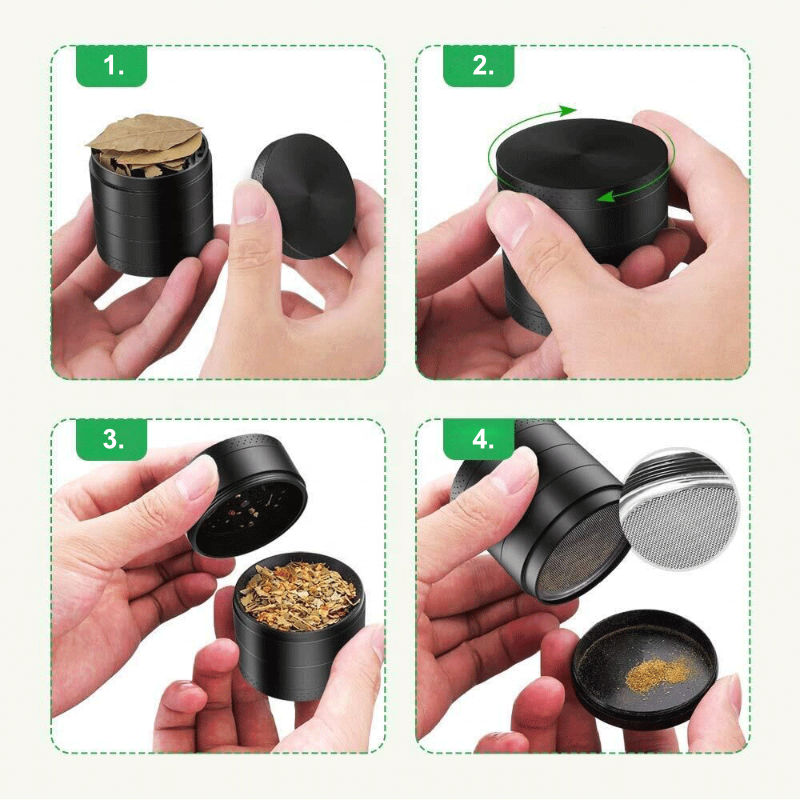 1.

2.

3.

4.