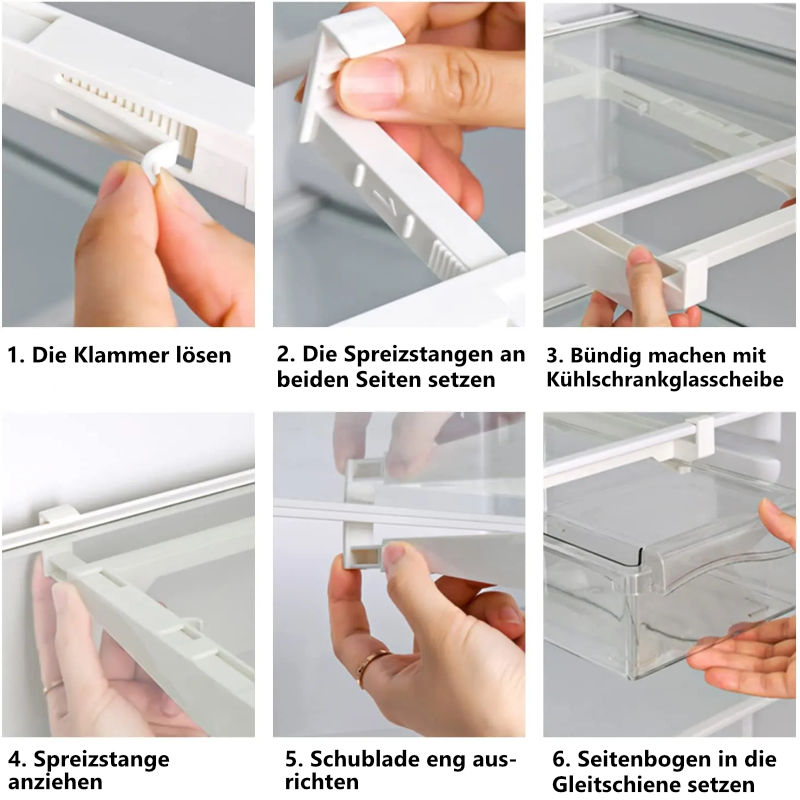 1. Die Klammer lösen

2. Die Spreizstangen an beiden Seiten setzen

3. Bündig machen mit Kühlschrankglasscheibe

4. Spreizstange anziehen

5. Schublade eng ausrichten

6. Seitenbogen in die Gleitschiene setzen