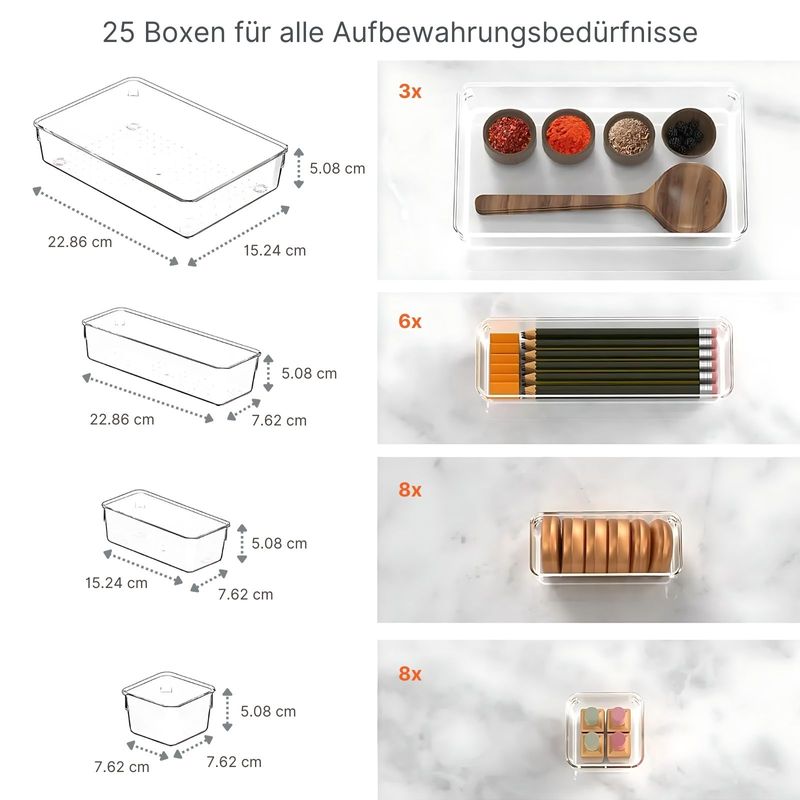 25 Boxen für alle Aufbewahrungsbedürfnisse

5.08 cm
22.86 cm
15.24 cm

3x

5.08 cm
22.86 cm
7.62 cm

6x

5.08 cm
15.24 cm
7.62 cm

8x

5.08 cm
7.62 cm
7.62 cm

8x