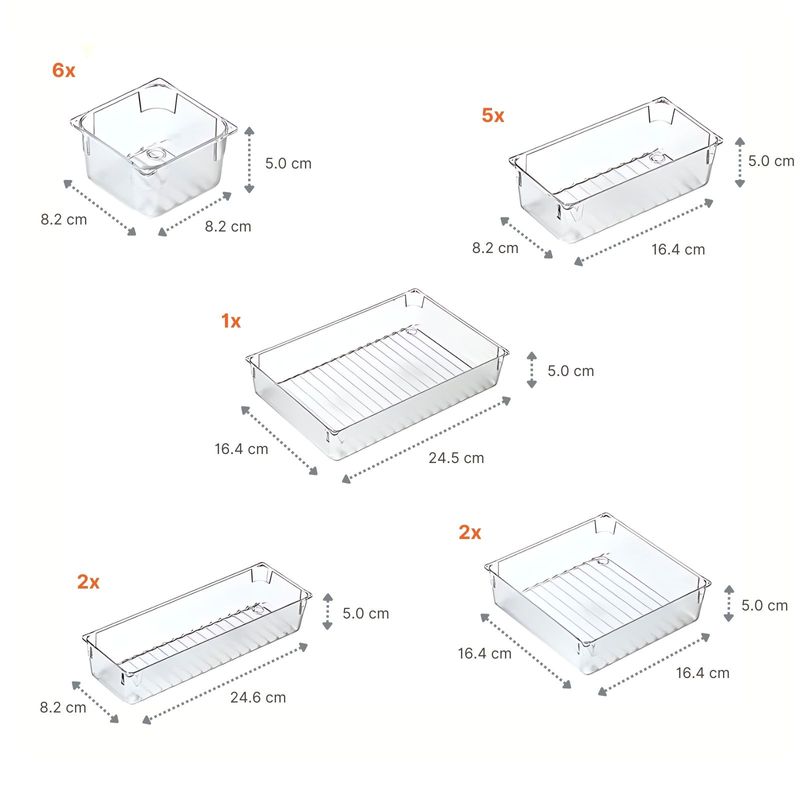 6x

5.0 cm

8.2 cm

8.2 cm

5x

5.0 cm

8.2 cm

16.4 cm

1x

5.0 cm

16.4 cm

24.5 cm

2x

5.0 cm

8.2 cm

24.6 cm

2x

5.0 cm

16.4 cm

16.4 cm