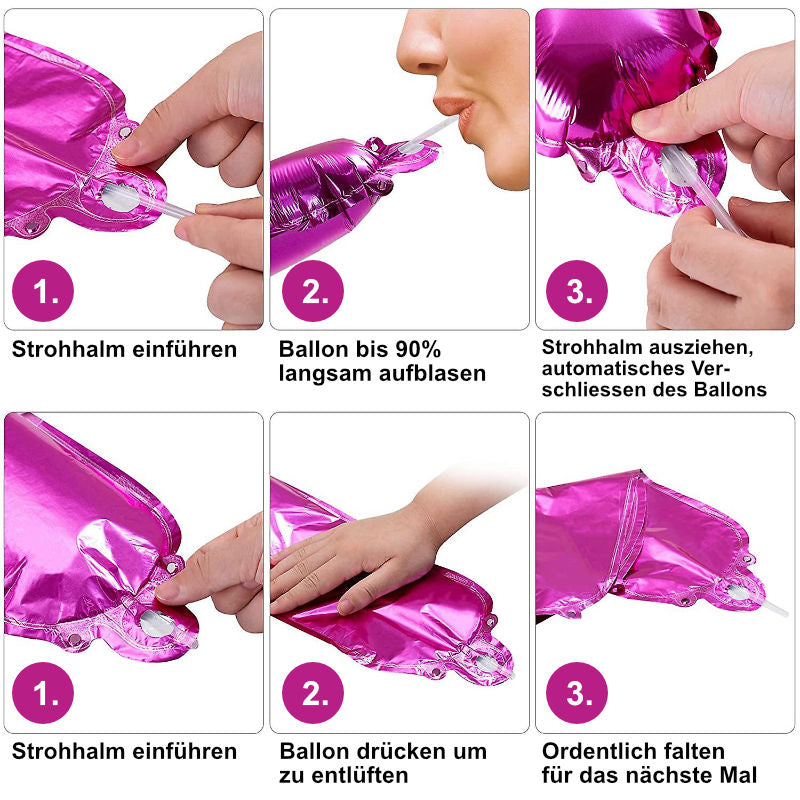 1.

Strohhalm einführen

2.

Ballon bis 90% langsam aufblasen

3.

Strohhalm ausziehen, automatisches Verschliessen des Ballons

1.

Strohhalm einführen

2.

Ballon drücken um zu entlüften

3.

Ordentlich falten für das nächste Mal