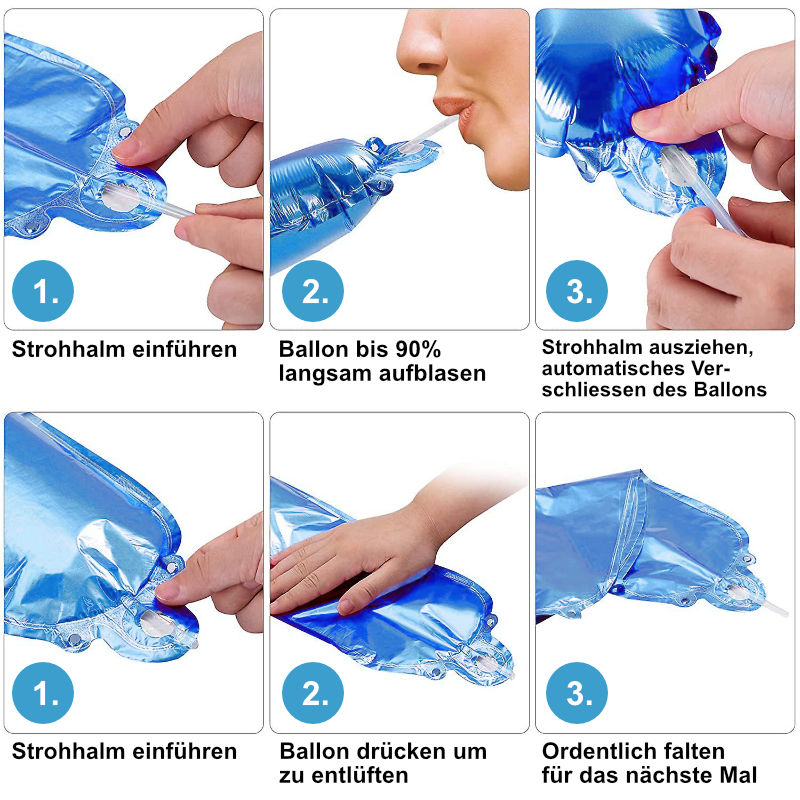 1.

Strohhalm einführen

2.

Ballon bis 90% langsam aufblasen

3.

Strohhalm ausziehen, automatisches Verschliessen des Ballons

1.

Strohhalm einführen

2.

Ballon drücken um zu entlüften

3.

Ordentlich falten für das nächste Mal