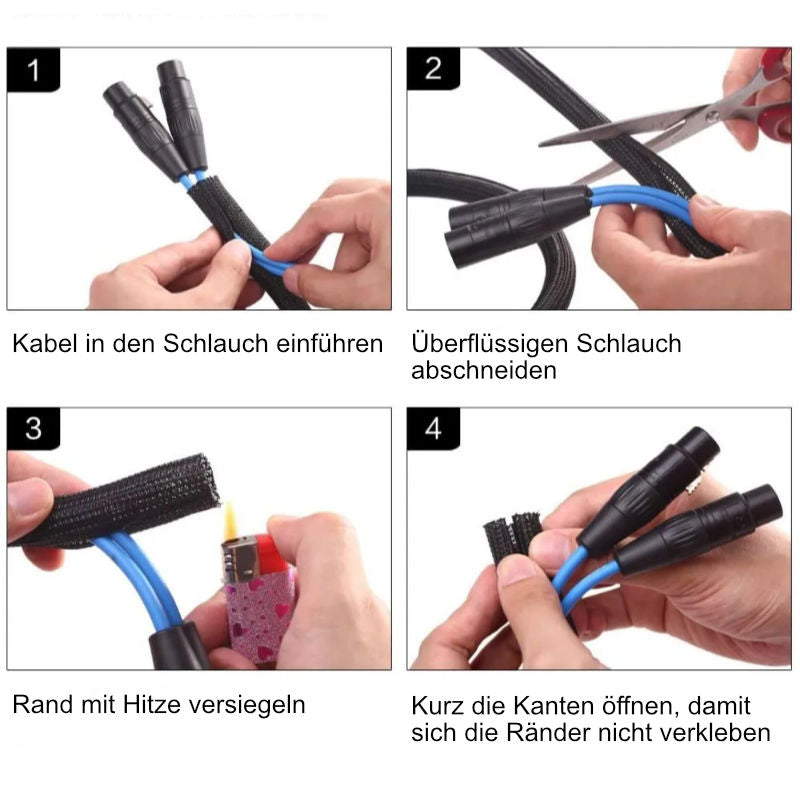 1

Kabel in den Schlauch einführen

2

Überflüssigen Schlauch abschneiden

3

Rand mit Hitze versiegeln

4

Kurz die Kanten öffnen, damit sich die Ränder nicht verkleben