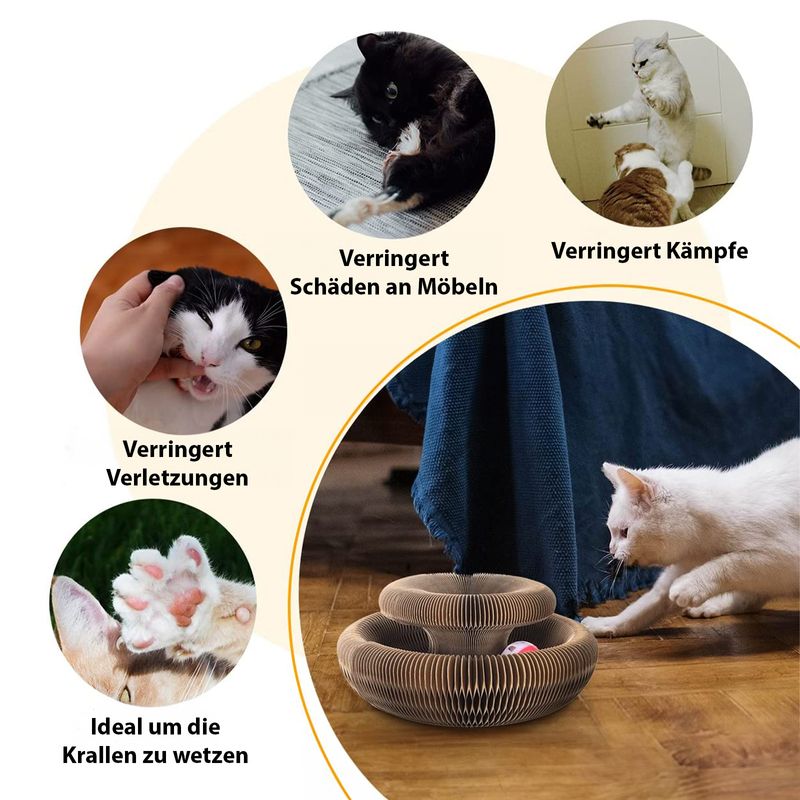 Verringert Schäden an Möbeln

Verringert Kämpfe

Verringert Verletzungen

Ideal um die Krallen zu wetzen